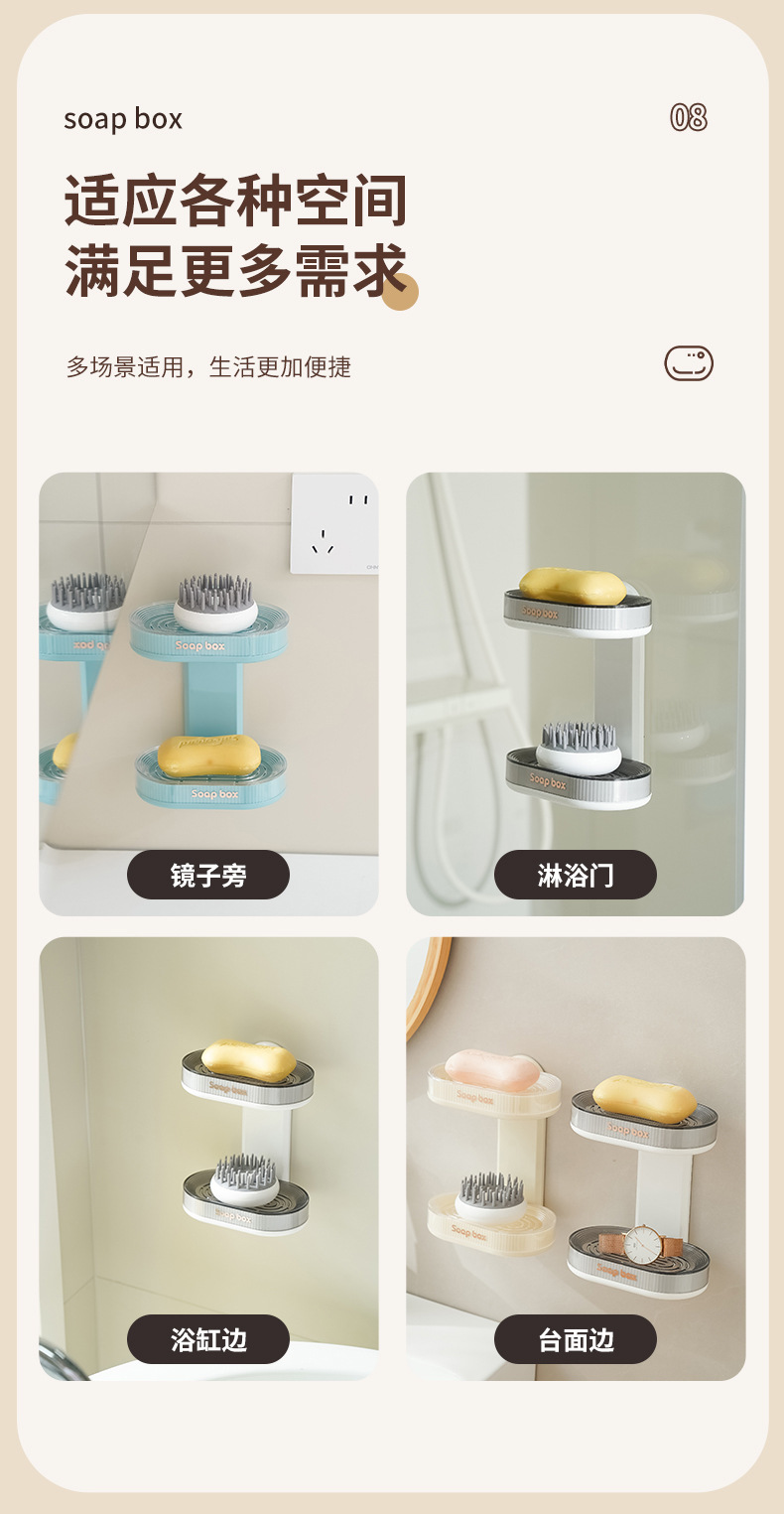 soap box

08

适应各种空间
满足更多需求

多场景适用，生活更加便捷

Soap box

Soap box

镜子旁

Soap box

Soap box

淋浴门

Soap box

Soap box

浴缸边

Soap box

Soap box

Soap box

Soap box

台面边