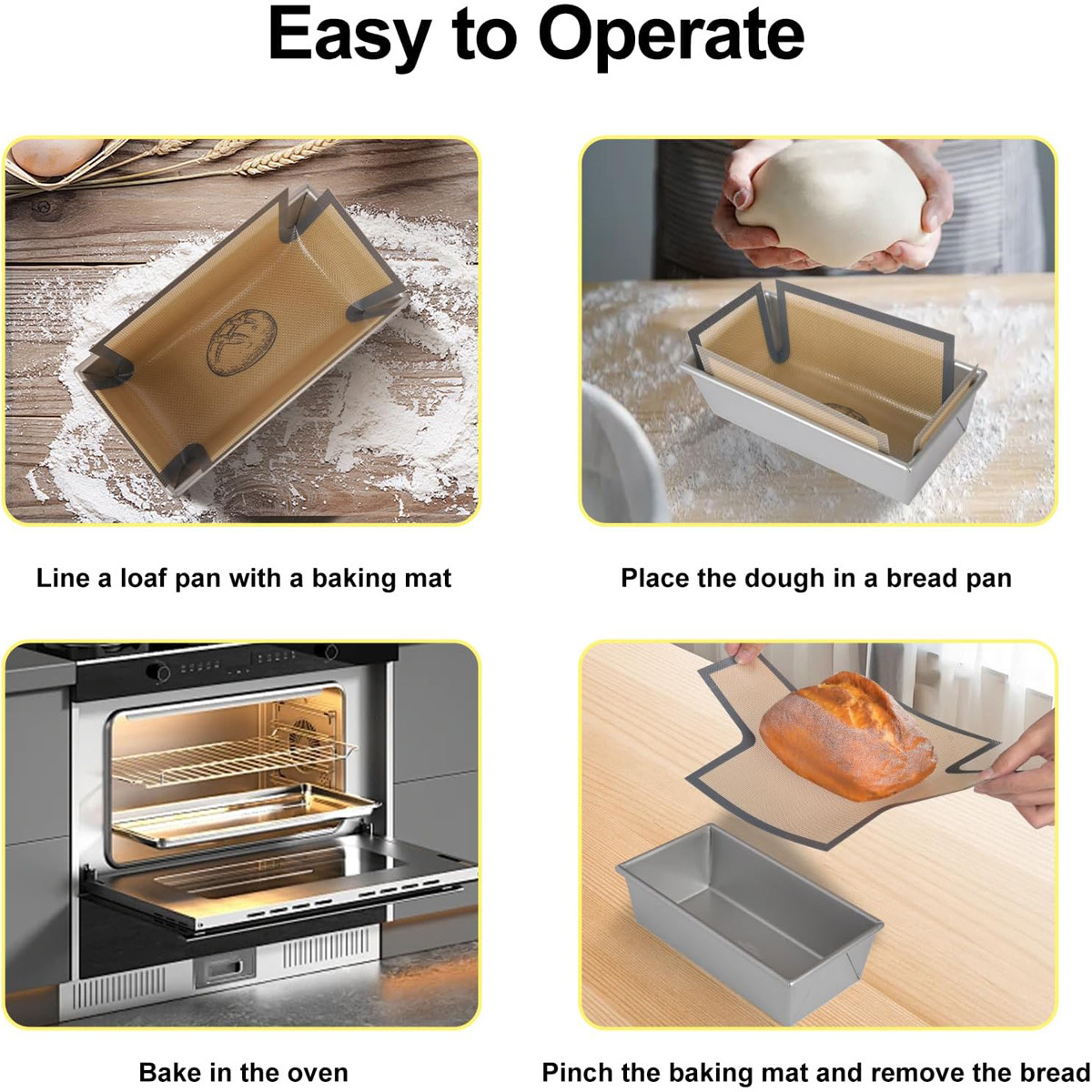 Easy to Operate

Line a loaf pan with a baking mat

Place the dough in a bread pan

Bake in the oven

Pinch the baking mat and remove the bread