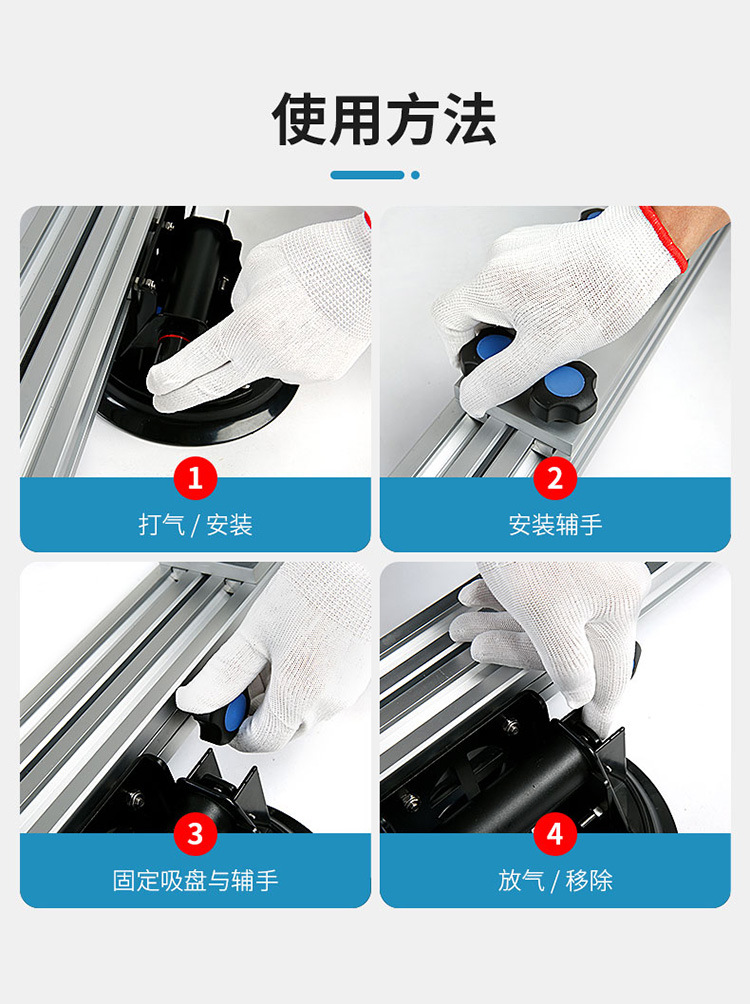 使用方法

1
打气 / 安装

2
安装辅手

3
固定吸盘与辅手

4
放气 / 移除