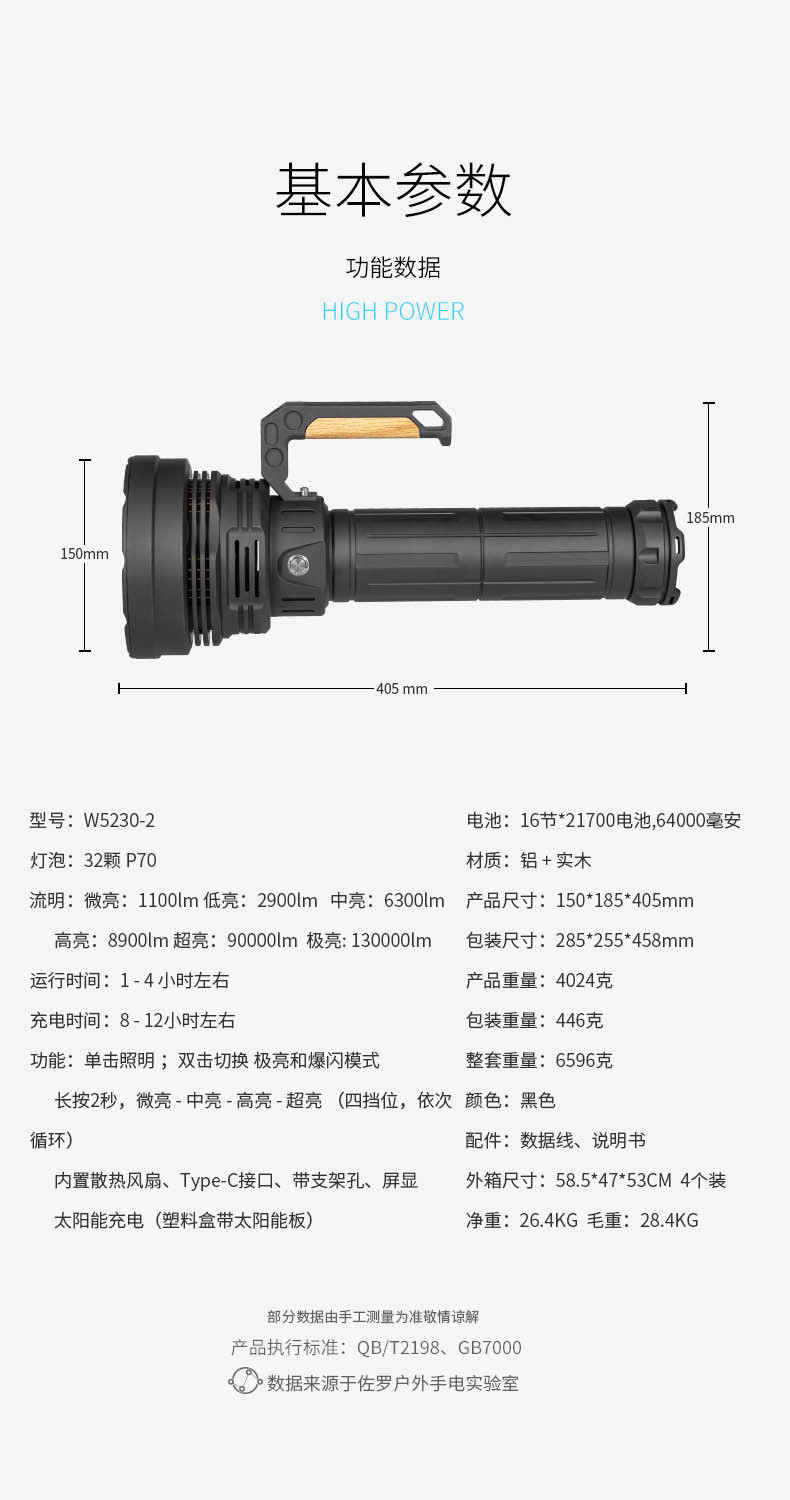 基本参数

功能数据

HIGH POWER

150mm

185mm

405 mm

型号：W5230-2

灯泡：32颗 P70

流明：微亮：1100lm 低亮：2900lm 中亮：6300lm

高亮：8900lm 超亮：90000lm 极亮: 130000lm

运行时间：1 - 4 小时左右

充电时间：8 - 12小时左右

功能：单击照明；双击切换 极亮和爆闪模式

长按2秒，微亮 - 中亮 - 高亮 - 超亮 （四挡位，依次循环）

内置散热风扇、Type-C接口、带支架孔、屏显

太阳能充电（塑料盒带太阳能板）

电池：16节*21700电池,64000毫安

材质：铝 + 实木

产品尺寸：150*185*405mm

包装尺寸：285*255*458mm

产品重量：4024克

包装重量：446克

整套重量：6596克

颜色：黑色

配件：数据线、说明书

外箱尺寸：58.5*47*53CM 4个装

净重：26.4KG 毛重：28.4KG

部分数据由手工测量为准敬情谅解

产品执行标准：QB/T2198、GB7000

数据来源于佐罗户外手电实验室