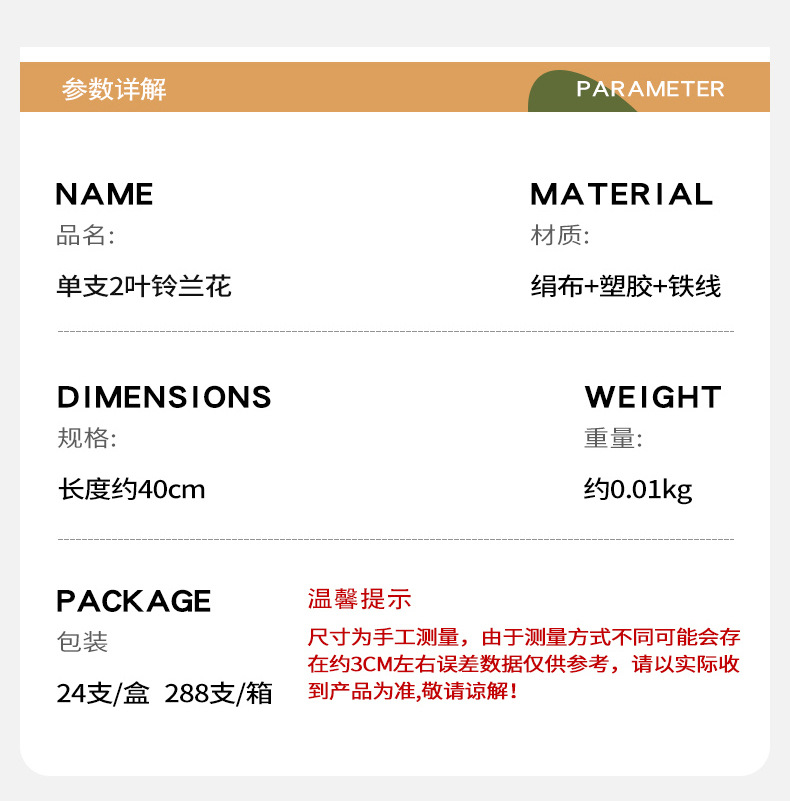 参数详解

PARAMETER

NAME
品名:
单支2叶铃兰花

MATERIAL
材质:
绢布+塑胶+铁线

DIMENSIONS
规格:
长度约40cm

WEIGHT
重量:
约0.01kg

PACKAGE
包装
24支/盒 288支/箱

温馨提示
尺寸为手工测量，由于测量方式不同可能会存在约3CM左右误差数据仅供参考，请以实际收到产品为准,敬请谅解!