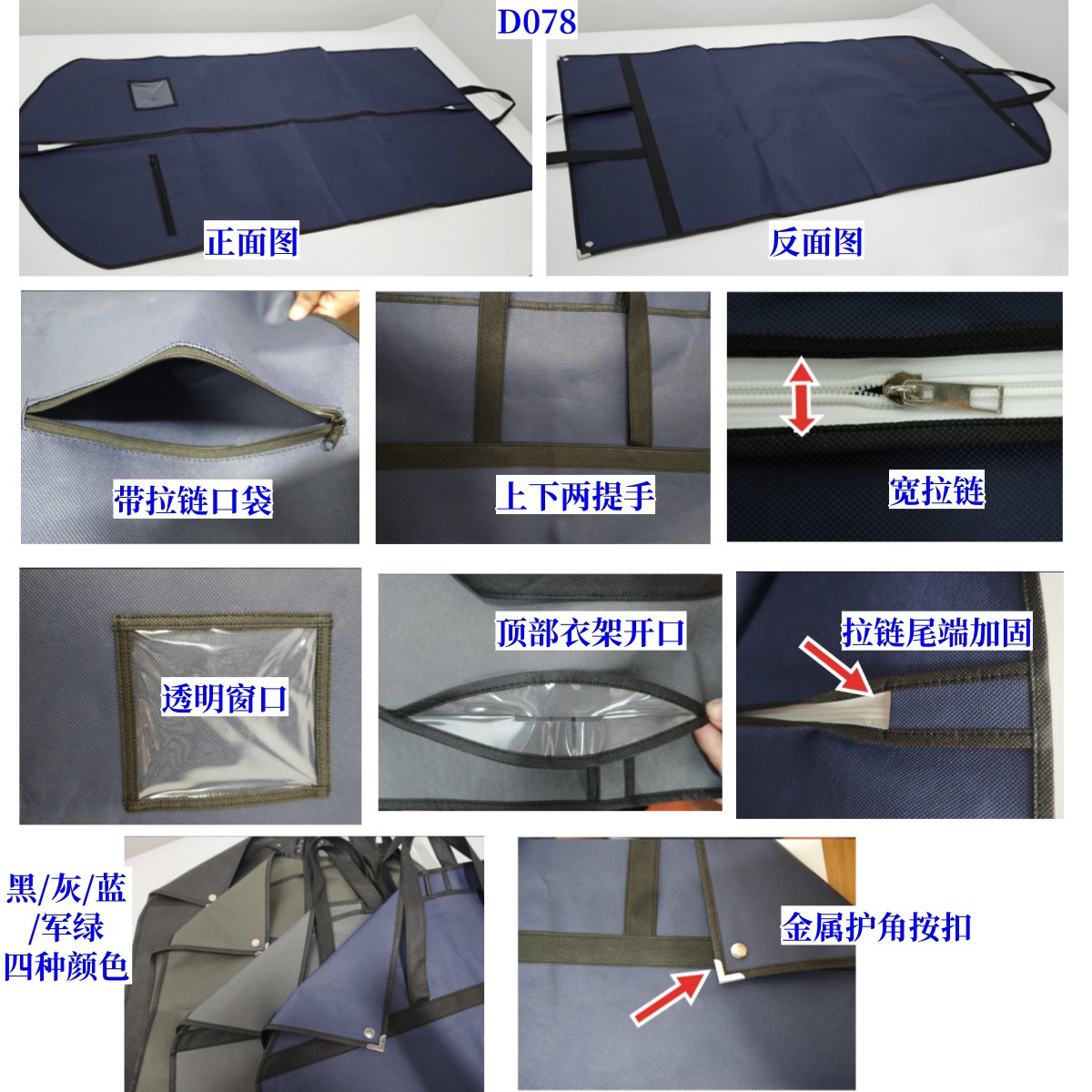 D078

正面图

反面图

带拉链口袋

上下两提手

宽拉链

透明窗口

顶部衣架开口

拉链尾端加固

黑/灰/蓝/军绿四种颜色

金属护角按扣