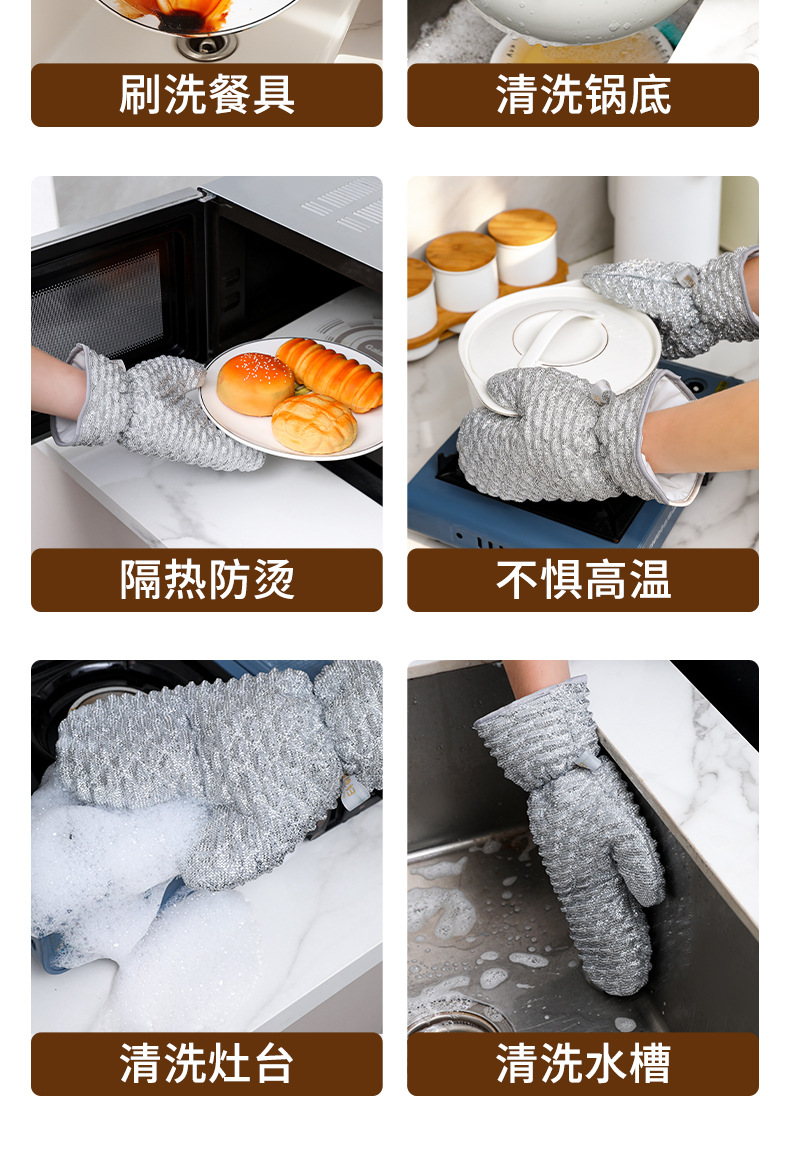 刷洗餐具

清洗锅底

隔热防烫

不惧高温

清洗灶台

清洗水槽