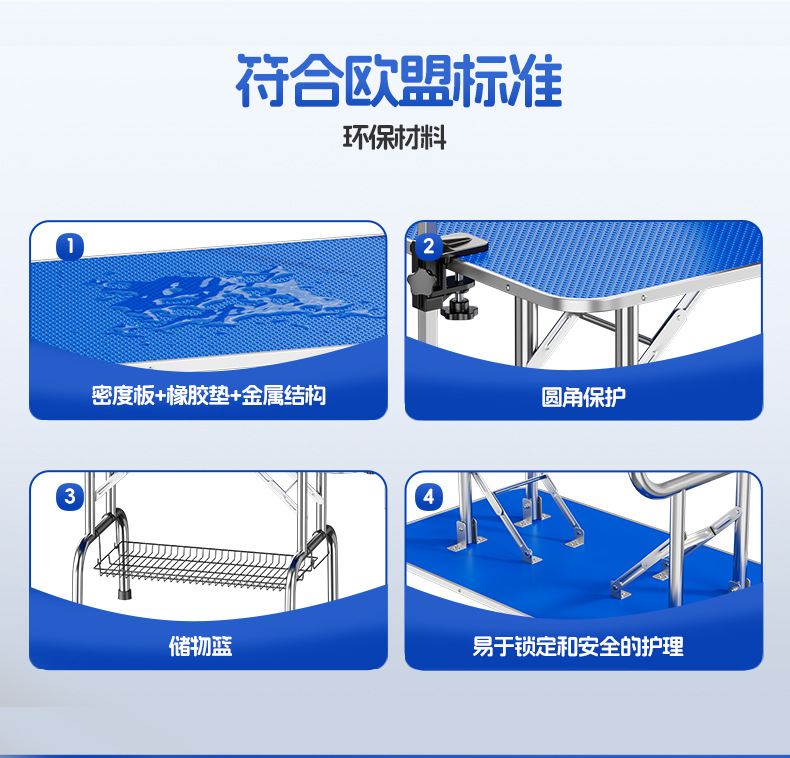 符合欧盟标准

环保材料

1

密度板+橡胶垫+金属结构

2

圆角保护

3

储物蓝

4

易于锁定和安全的护理