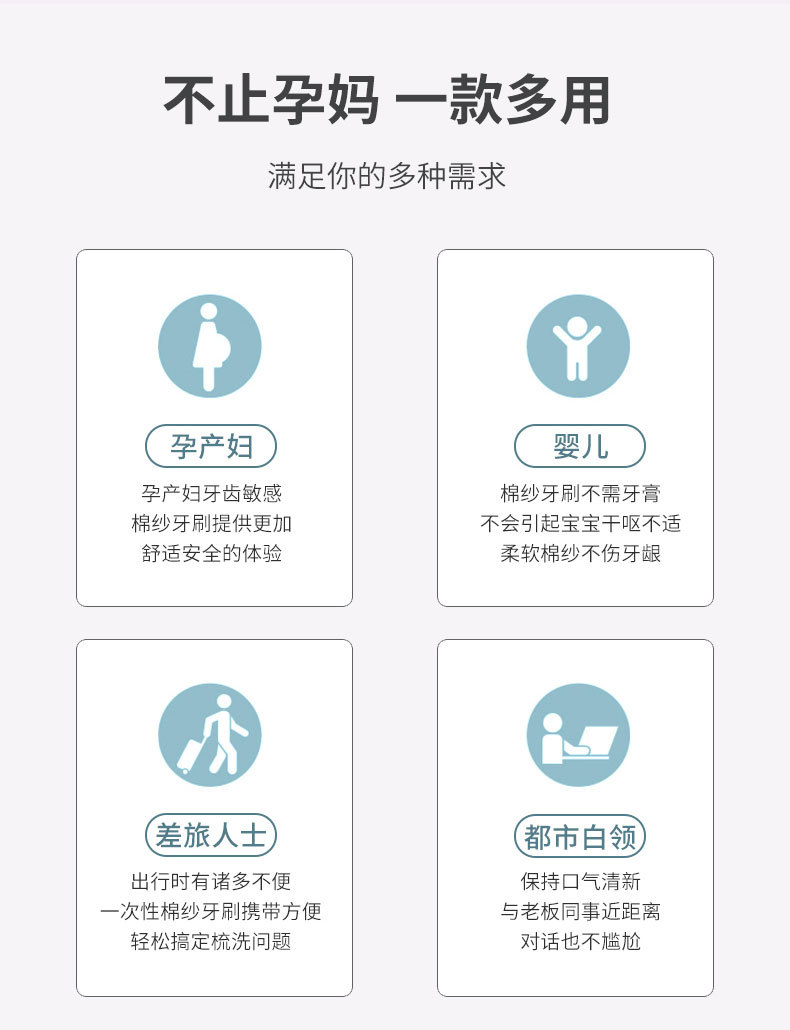 不止孕妈 一款多用

满足你的多种需求

孕产妇

孕产妇牙齿敏感
棉纱牙刷提供更加
舒适安全的体验

婴儿

棉纱牙刷不需牙膏
不会引起宝宝干呕不适
柔软棉纱不伤牙龈

差旅人士

出行时有诸多不便
一次性棉纱牙刷携带方便
轻松搞定梳洗问题

都市白领

保持口气清新
与老板同事近距离
对话也不尴尬