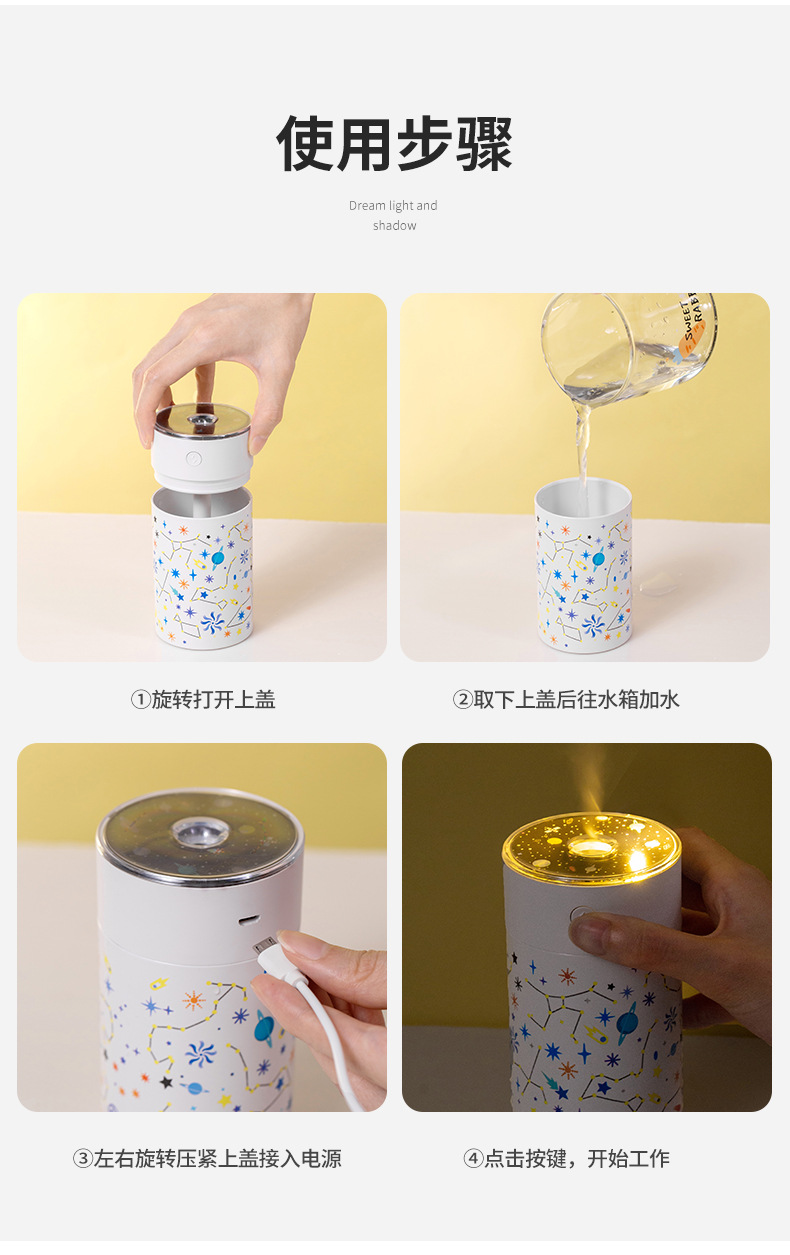 使用步骤

Dream light and shadow

SWEET RABBIT

①旋转打开上盖

②取下上盖后往水箱加水

③左右旋转压紧上盖接入电源

④点击按键，开始工作