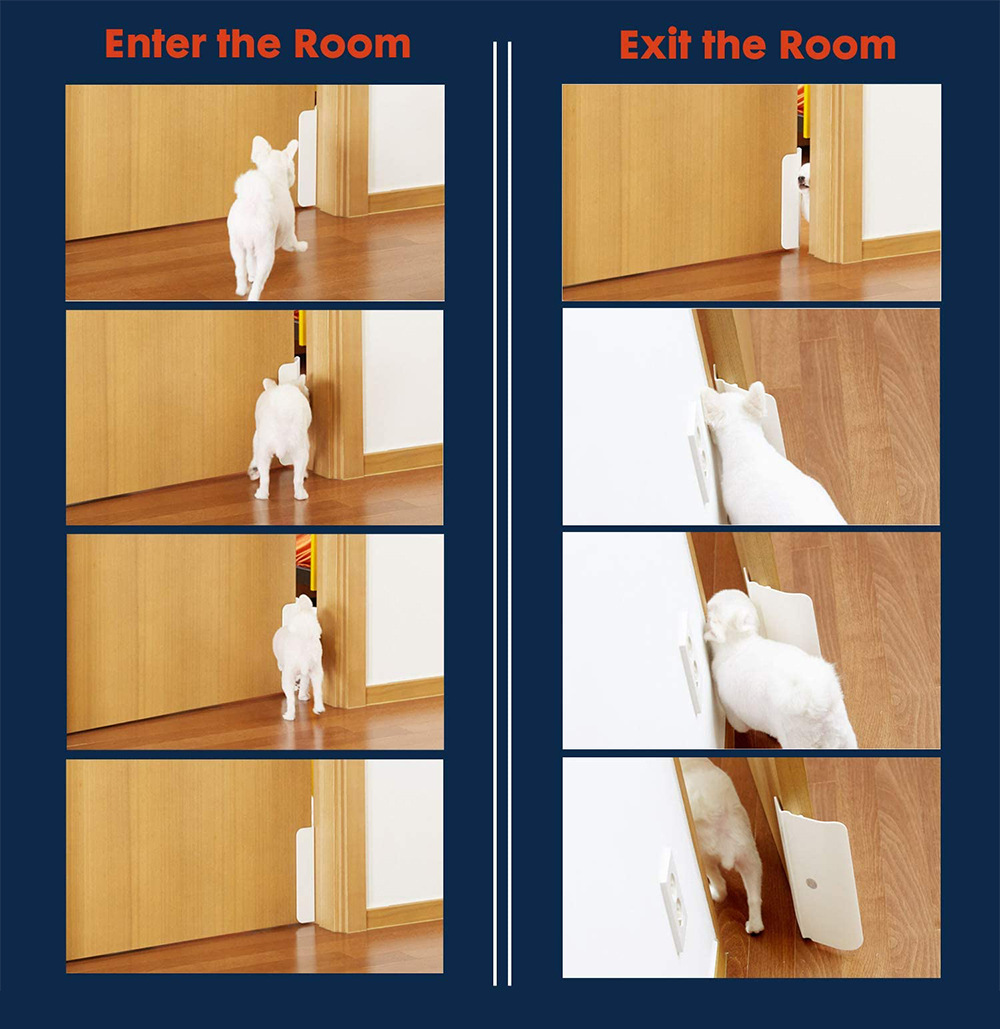 Enter the Room

Exit the Room