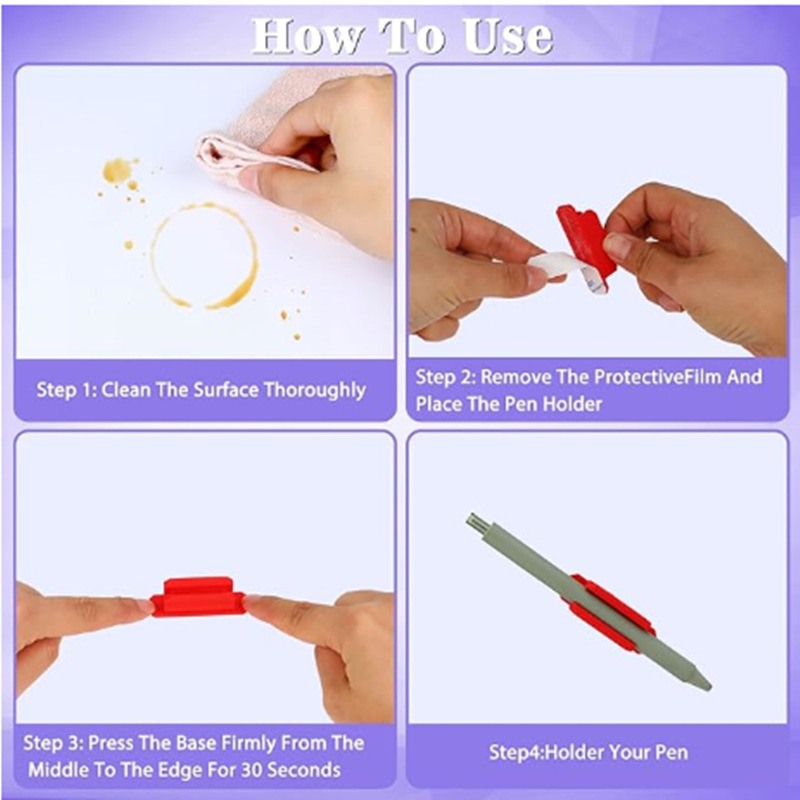 How To Use

Step 1: Clean The Surface Thoroughly

Step 2: Remove The ProtectiveFilm And Place The Pen Holder

Step 3: Press The Base Firmly From The Middle To The Edge For 30 Seconds

Step4:Holder Your Pen