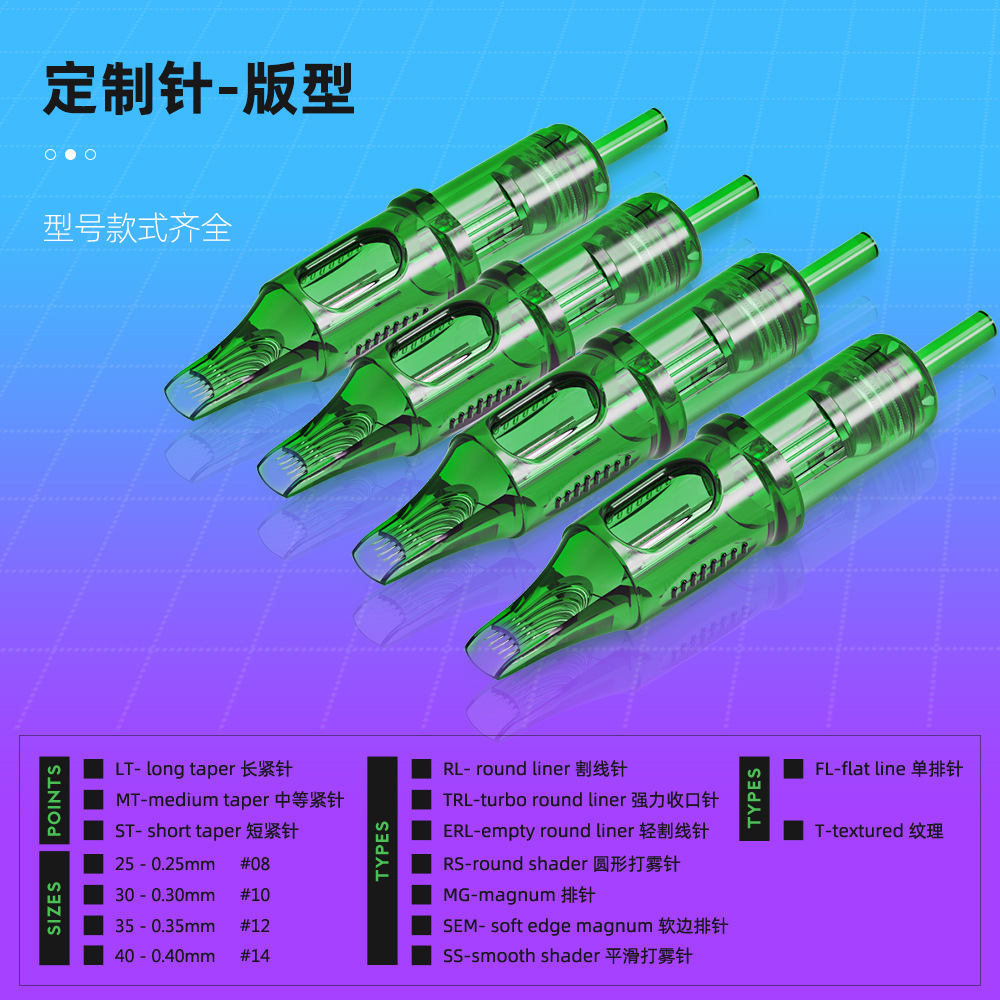 定制针-版型

型号款式齐全

POINTS
LT- long taper 长紧针
MT-medium taper 中等紧针
ST- short taper 短紧针

SIZES
25 - 0.25mm #08
30 - 0.30mm #10
35 - 0.35mm #12
40 - 0.40mm #14

TYPES
RL- round liner 割线针
TRL-turbo round liner 强力收口针
ERL-empty round liner 轻割线针
RS-round shader 圆形打雾针
MG-magnum 排针
SEM- soft edge magnum 软边排针
SS-smooth shader 平滑打雾针

TYPES
FL-flat line 单排针
T-textured 纹理