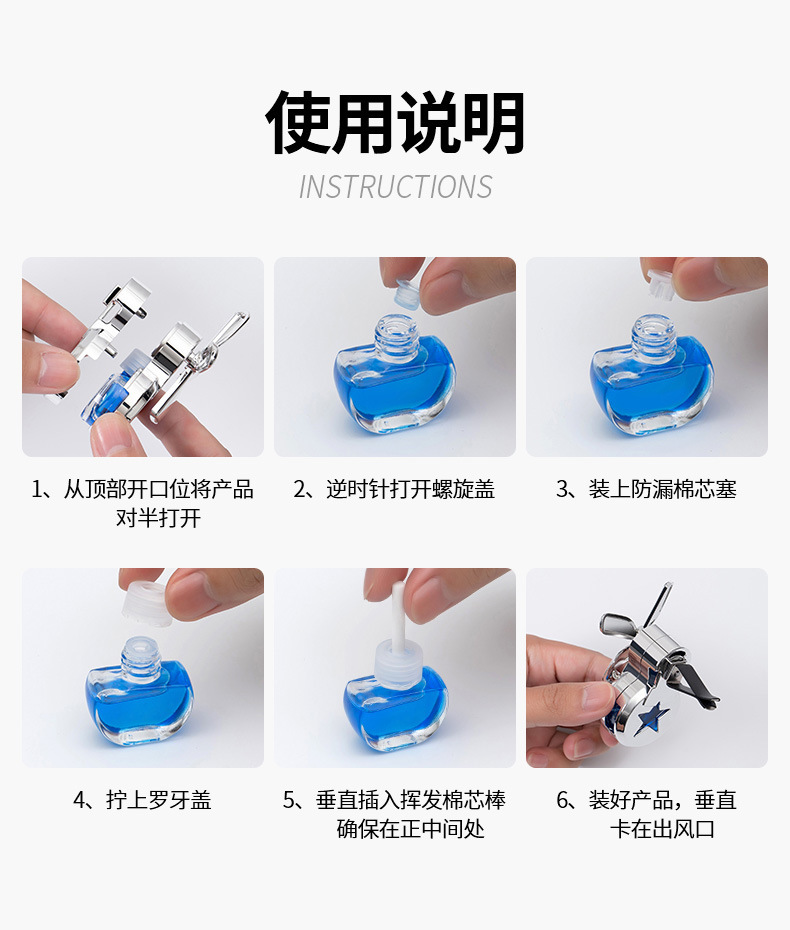 使用说明
INSTRUCTIONS

1、从顶部开口位将产品对半打开

2、逆时针打开螺旋盖

3、装上防漏棉芯塞

4、拧上罗牙盖

5、垂直插入挥发棉芯棒确保在正中间处

6、装好产品，垂直卡在出风口