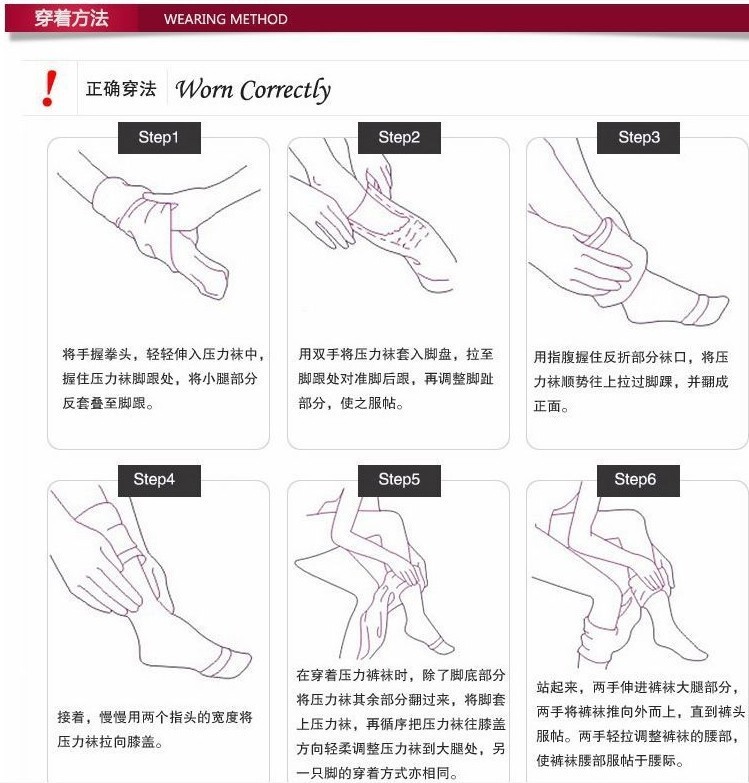 穿着方法 WEARING METHOD

! 正确穿法 Worn Correctly

Step1

将手握拳头，轻轻伸入压力袜中，握住压力袜脚跟处，将小腿部分反套叠至脚跟。

Step2

用双手将压力袜套入脚盘，拉至脚跟处对准脚后跟，再调整脚趾部分，使之服帖。

Step3

用指腹握住反折部分袜口，将压力袜顺势往上拉过脚踝，并翻成正面。

Step4

接着，慢慢用两个指头的宽度将压力袜拉向膝盖。

Step5

在穿着压力裤袜时，除了脚底部分将压力袜其余部分翻过来，将脚套上压力袜，再循序把压力袜往膝盖方向轻柔调整压力袜到大腿处，另一只脚的穿着方式亦相同。

Step6

站起来，两手伸进裤袜大腿部分，两手将裤袜推向外而上，直到裤头服帖。两手轻拉调整裤袜的腰部，使裤袜腰部服帖于腰际。