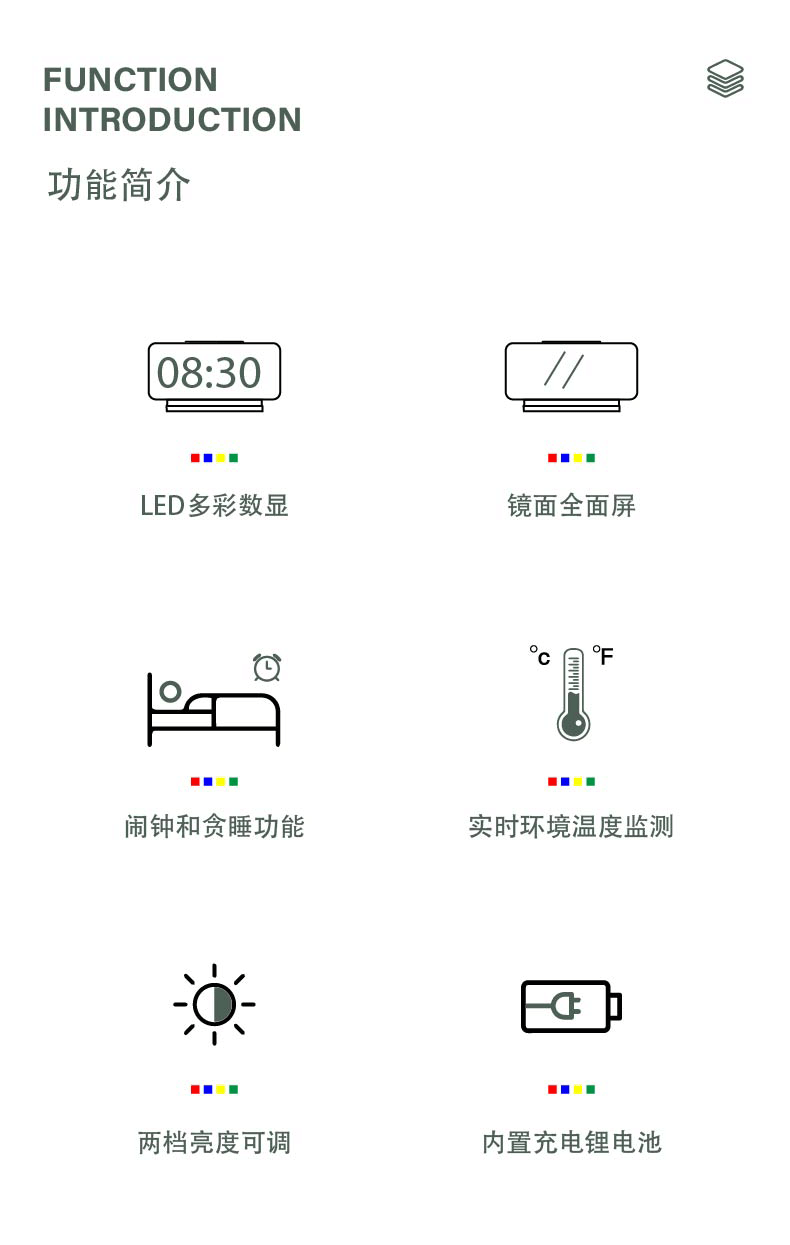 FUNCTION
INTRODUCTION

功能简介

08:30

LED多彩数显

镜面全面屏

闹钟和贪睡功能

°C °F

实时环境温度监测

两档亮度可调

内置充电锂电池