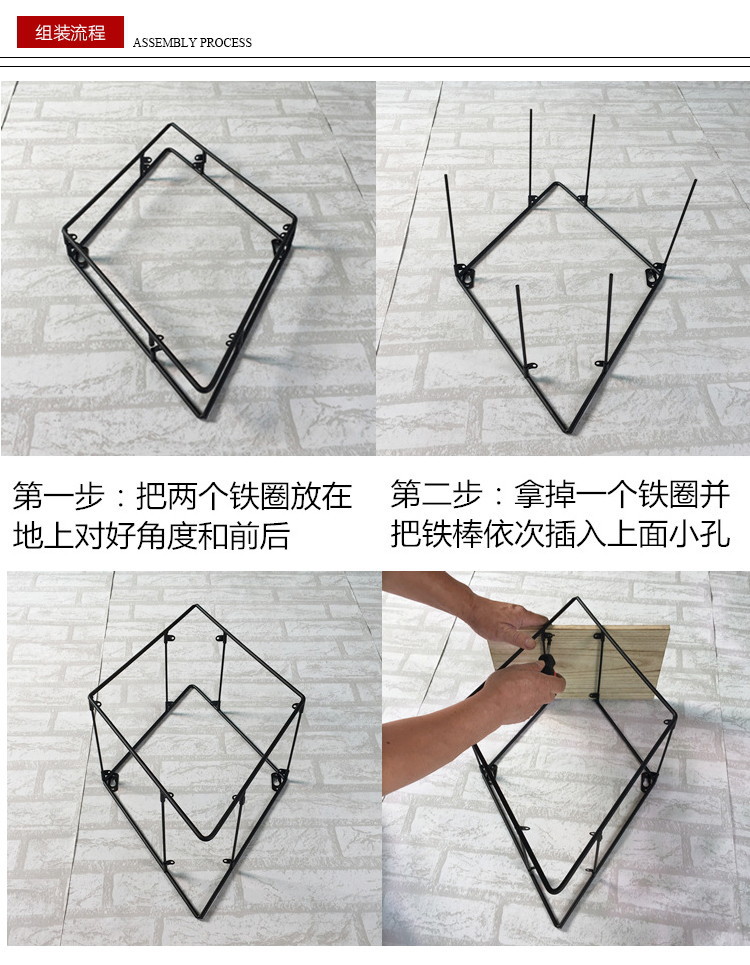 组装流程 ASSEMBLY PROCESS

第一步：把两个铁圈放在地上对好角度和前后

第二步：拿掉一个铁圈并把铁棒依次插入上面小孔