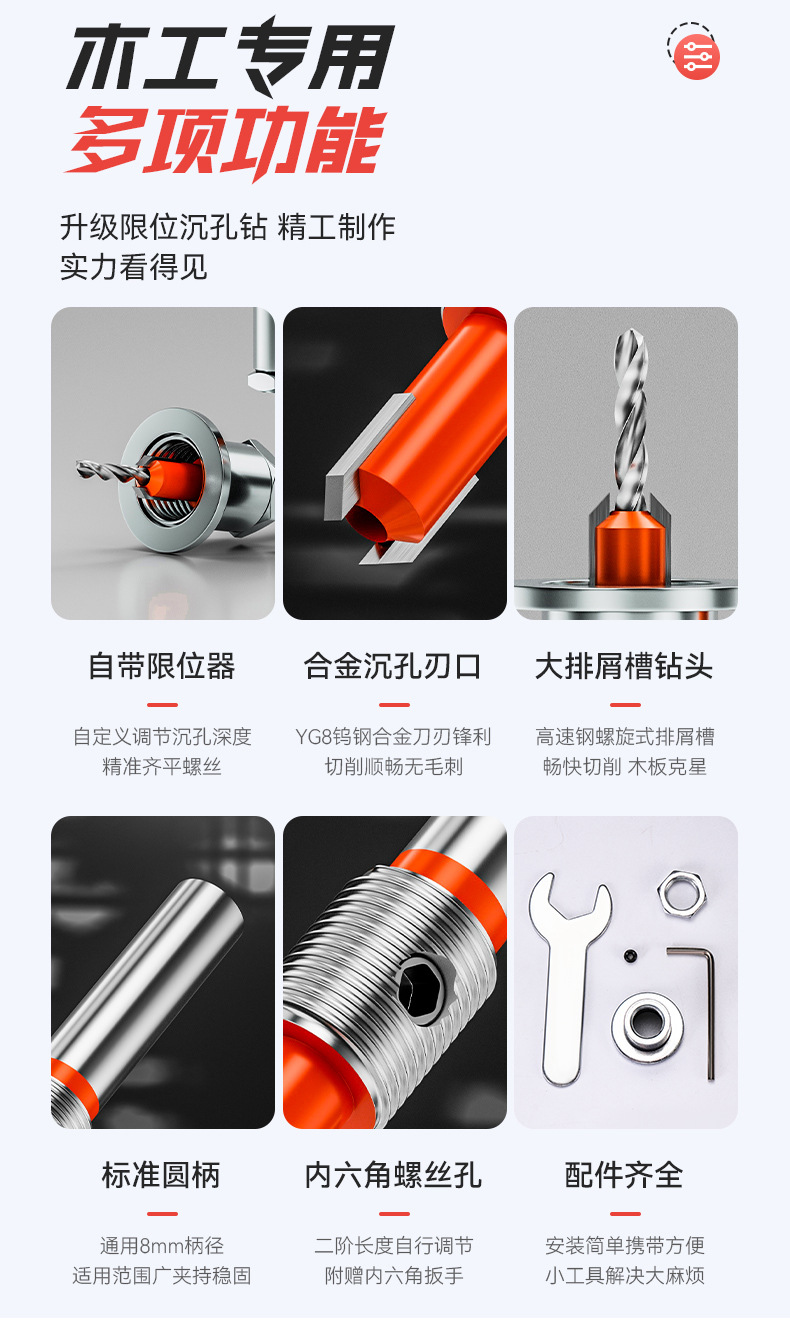 木工专用
多项功能

升级限位沉孔钻 精工制作
实力看得见

自带限位器

自定义调节沉孔深度
精准齐平螺丝

合金沉孔刃口

YG8钨钢合金刀刃锋利
切削顺畅无毛刺

大排屑槽钻头

高速钢螺旋式排屑槽
畅快切削 木板克星

标准圆柄

通用8mm柄径
适用范围广夹持稳固

内六角螺丝孔

二阶长度自行调节
附赠内六角扳手

配件齐全

安装简单携带方便
小工具解决大麻烦