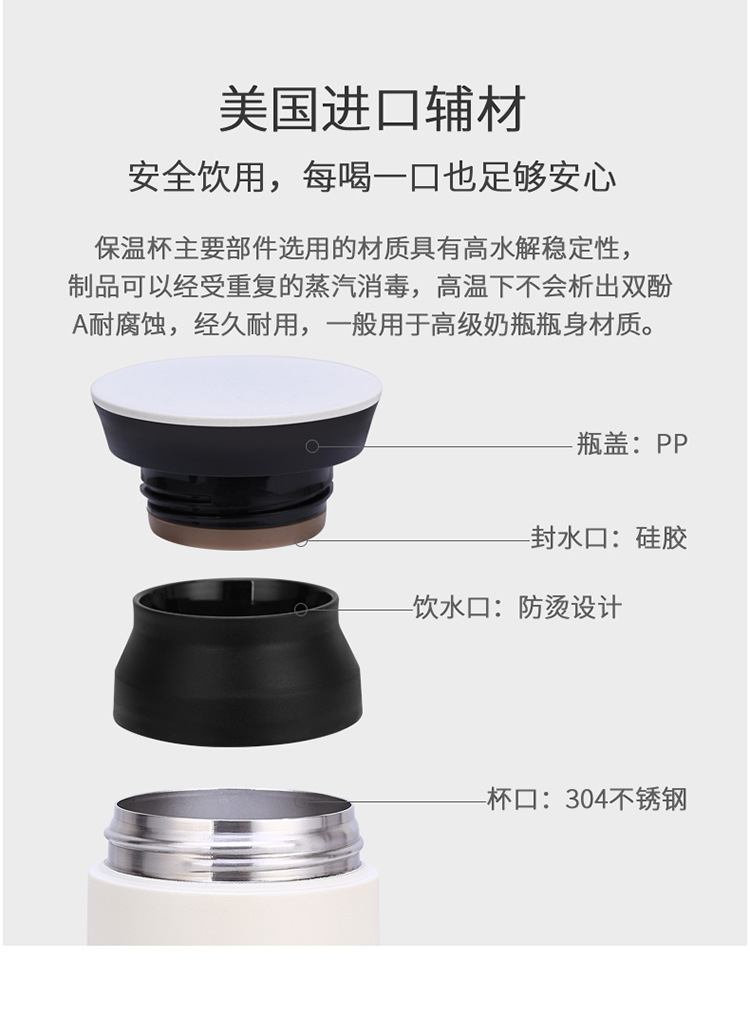 美国进口辅材

安全饮用，每喝一口也足够安心

保温杯主要部件选用的材质具有高水解稳定性，制品可以经受重复的蒸汽消毒，高温下不会析出双酚A耐腐蚀，经久耐用，一般用于高级奶瓶瓶身材质。

瓶盖：PP

封水口：硅胶

饮水口：防烫设计

杯口：304不锈钢