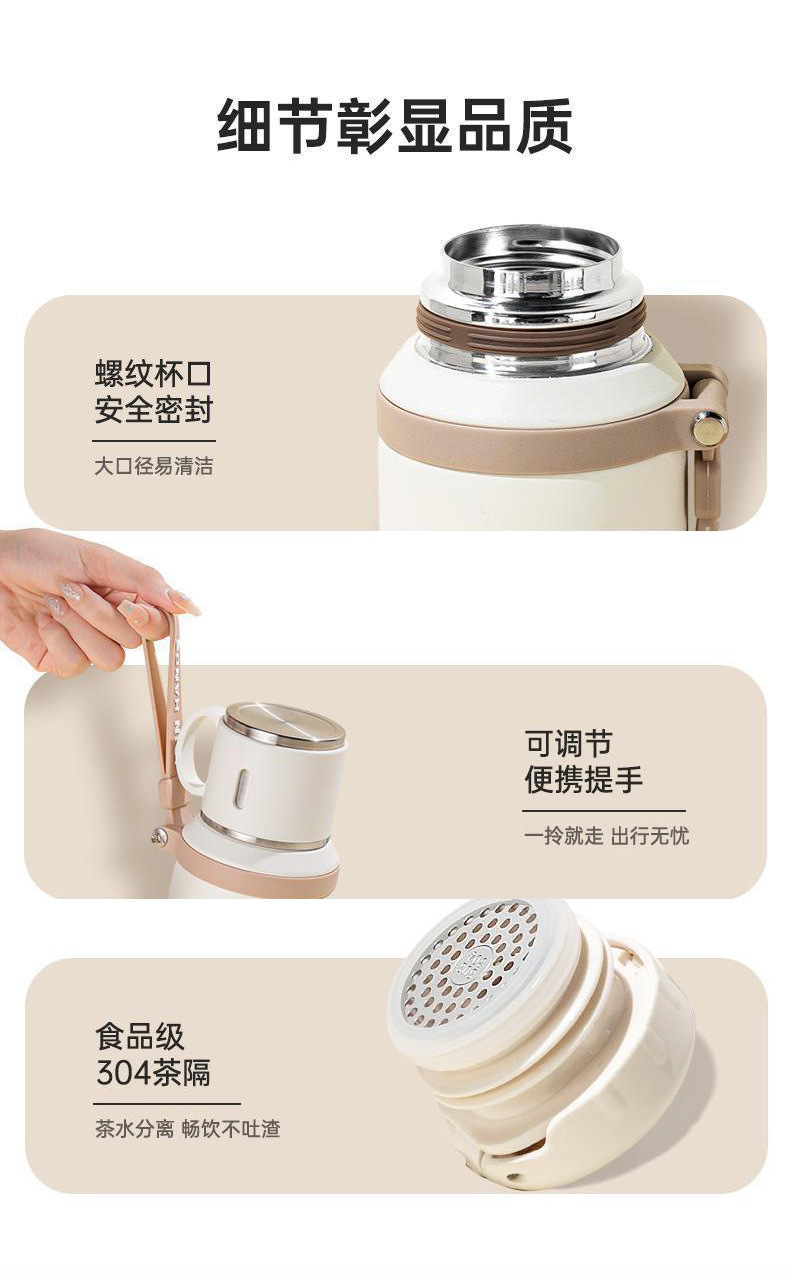 细节彰显品质

螺纹杯口
安全密封

大口径易清洁

可调节
便携提手

一拎就走 出行无忧

食品级
304茶隔

茶水分离 畅饮不吐渣