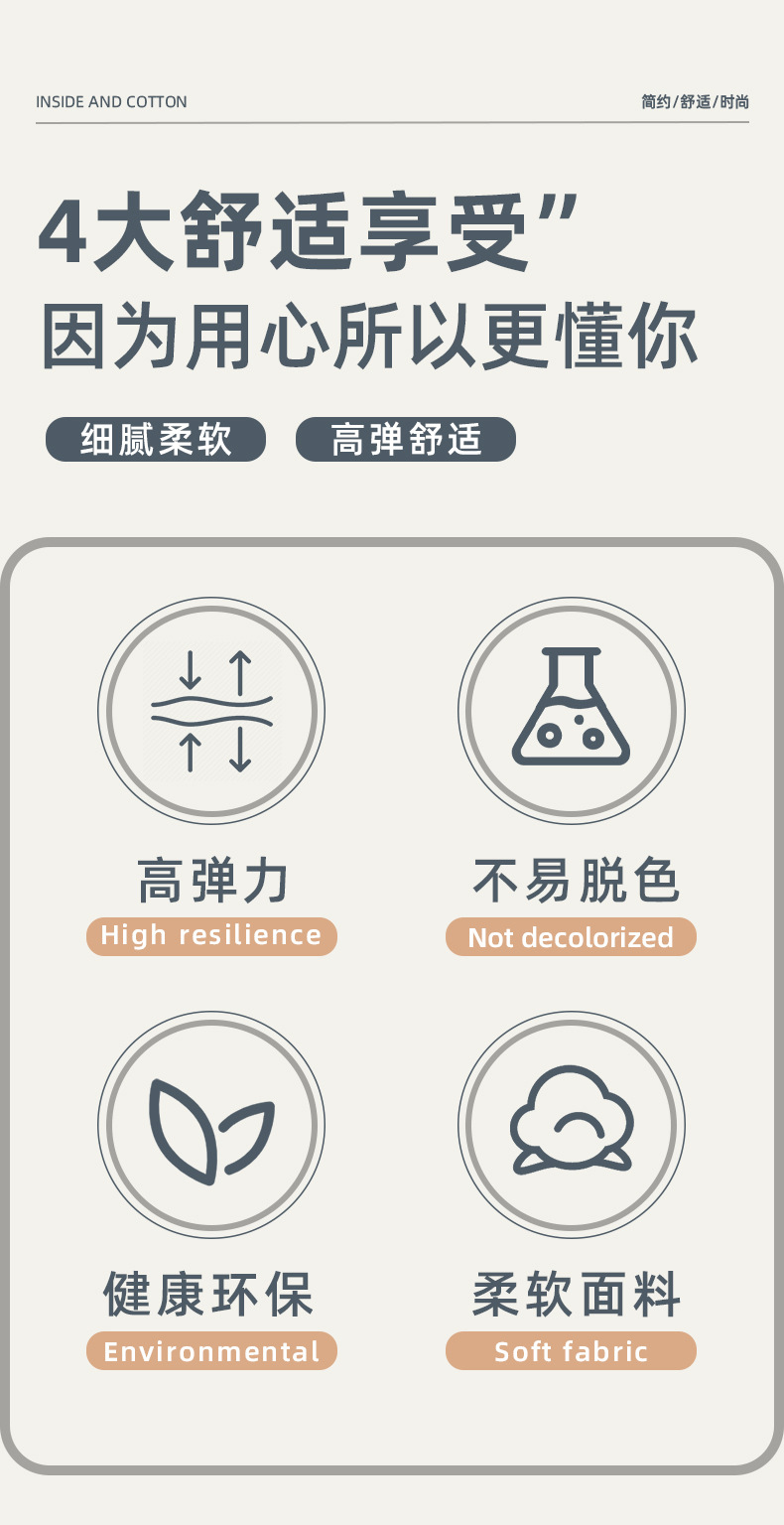 INSIDE AND COTTON

简约/舒适/时尚

4大舒适享受”

因为用心所以更懂你

细腻柔软

高弹舒适

高弹力

High resilience

不易脱色

Not decolorized

健康环保

Environmental

柔软面料

Soft fabric