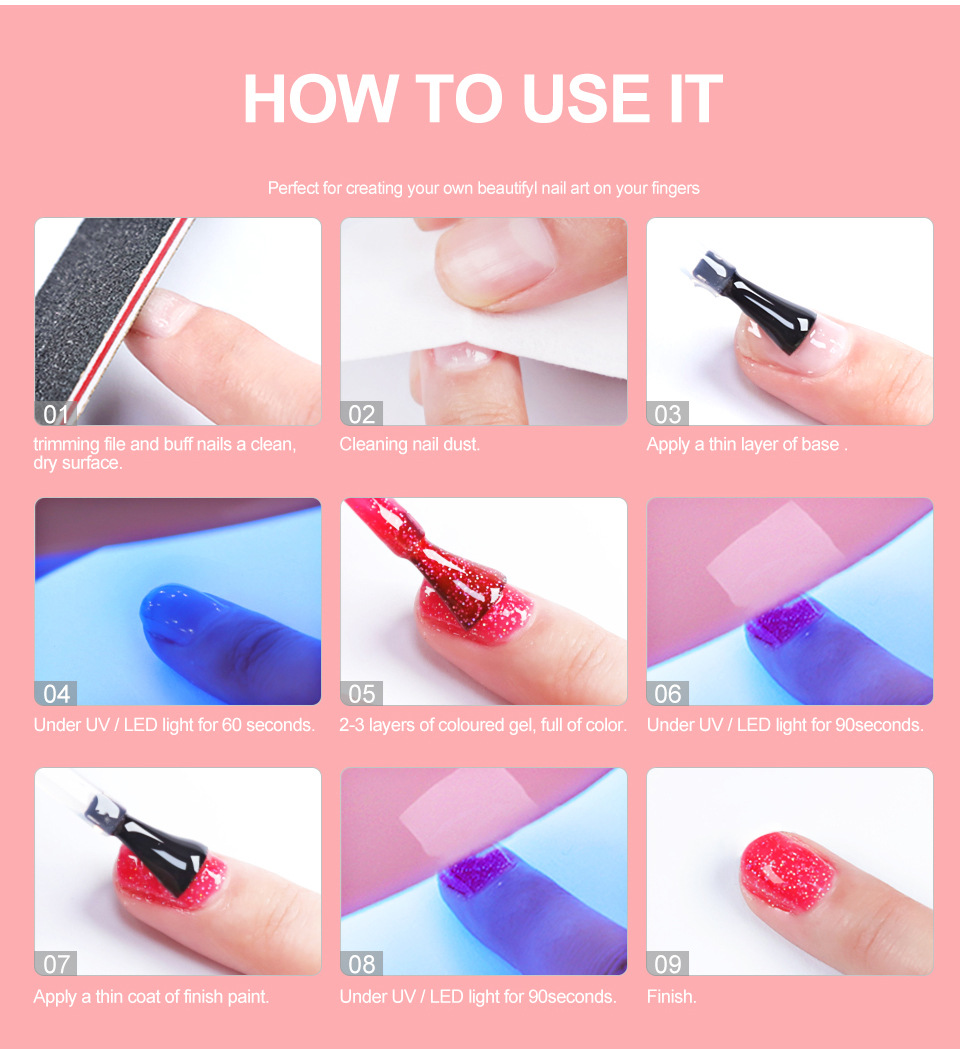 HOW TO USE IT

Perfect for creating your own beautifyl nail art on your fingers

01
trimming file and buff nails a clean, dry surface.

02
Cleaning nail dust.

03
Apply a thin layer of base .

04
Under UV / LED light for 60 seconds.

05
2-3 layers of coloured gel, full of color.

06
Under UV / LED light for 90seconds.

07
Apply a thin coat of finish paint.

08
Under UV / LED light for 90seconds.

09
Finish.