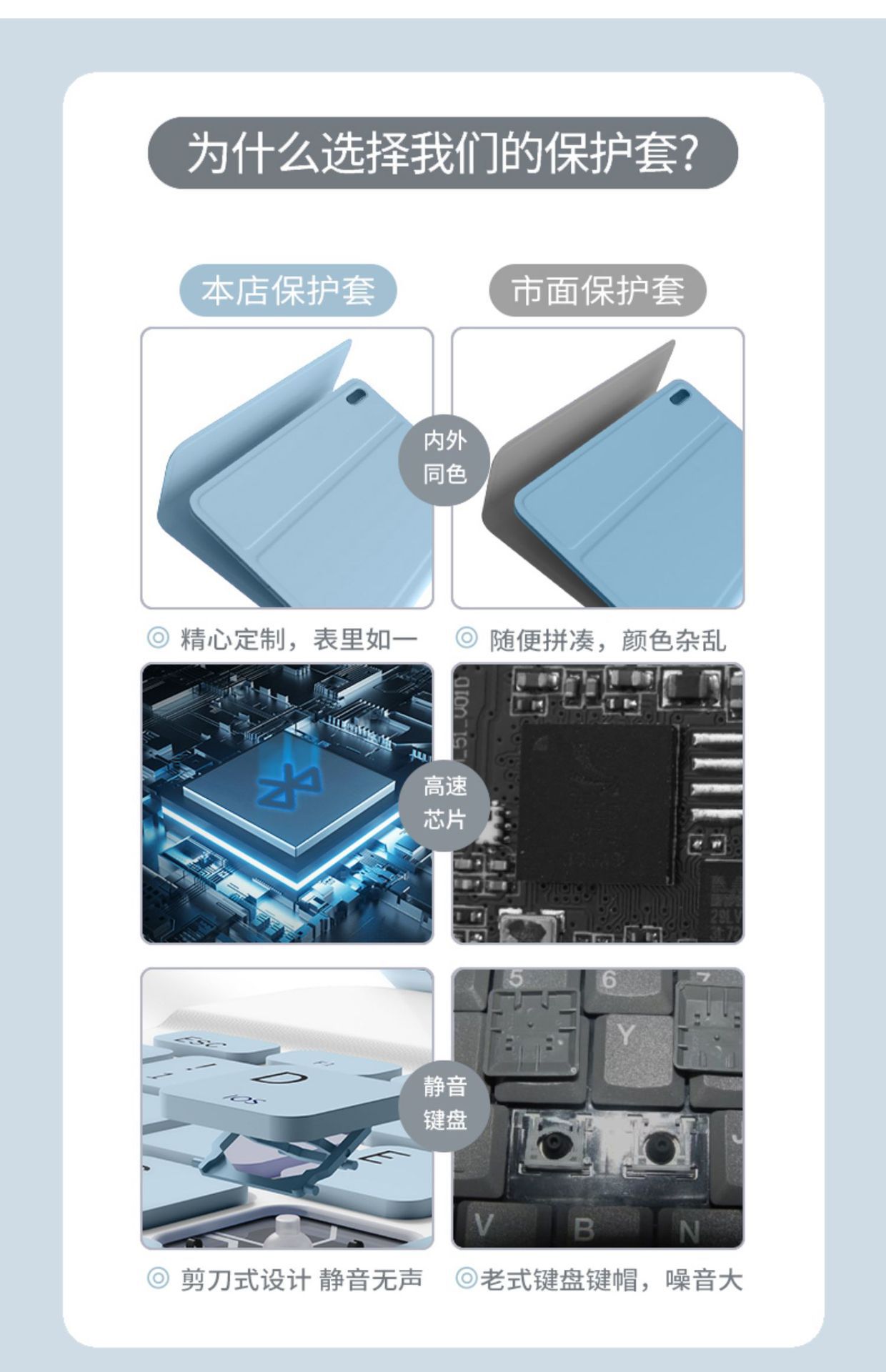 为什么选择我们的保护套?

本店保护套

市面保护套

内外同色

◎ 精心定制，表里如一

◎ 随便拼凑，颜色杂乱

高速芯片

静音键盘

ESC

D

iOS

E

5

6

Y

V

B

N

◎ 剪刀式设计 静音无声

◎老式键盘键帽，噪音大