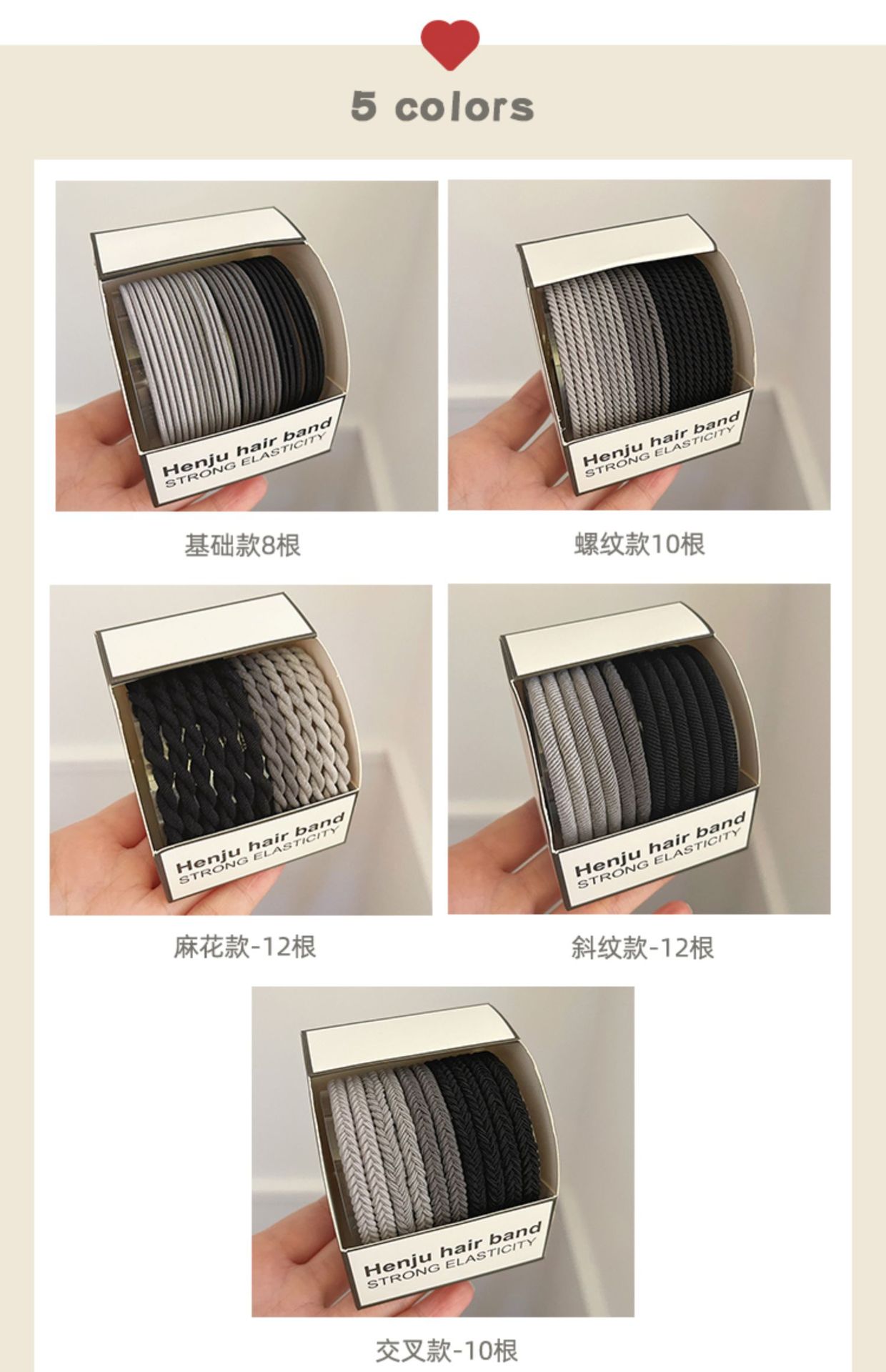 5 colors

Henju hair band
STRONG ELASTICITY

基础款8根

Henju hair band
STRONG ELASTICITY

螺纹款10根

Henju hair band
STRONG ELASTICITY

麻花款-12根

Henju hair band
STRONG ELASTICITY

斜纹款-12根

Henju hair band
STRONG ELASTICITY

交叉款-10根