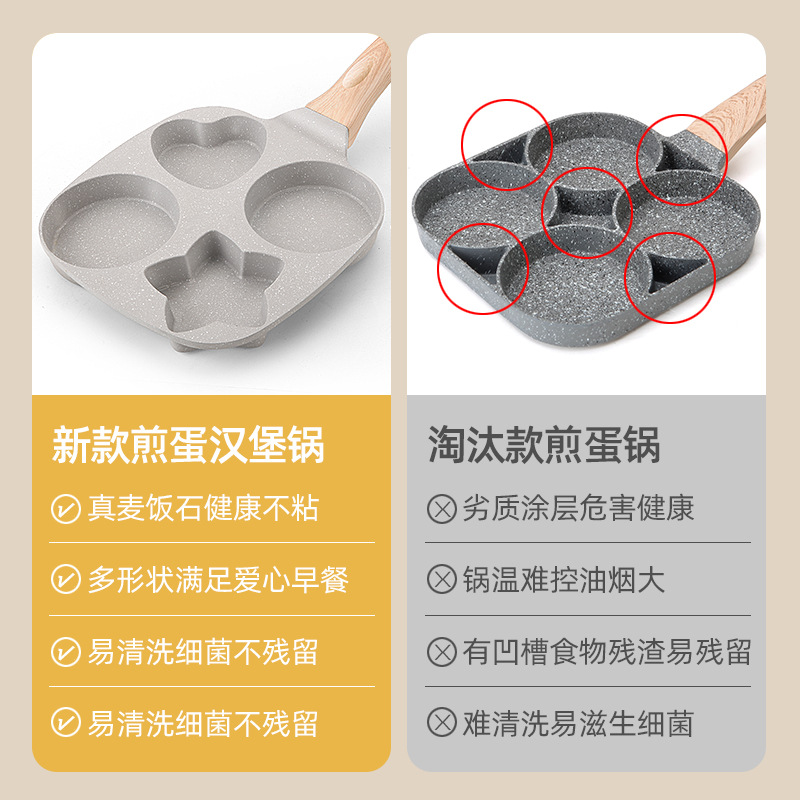 新款煎蛋汉堡锅

真麦饭石健康不粘

多形状满足爱心早餐

易清洗细菌不残留

易清洗细菌不残留

淘汰款煎蛋锅

劣质涂层危害健康

锅温难控油烟大

有凹槽食物残渣易残留

难清洗易滋生细菌