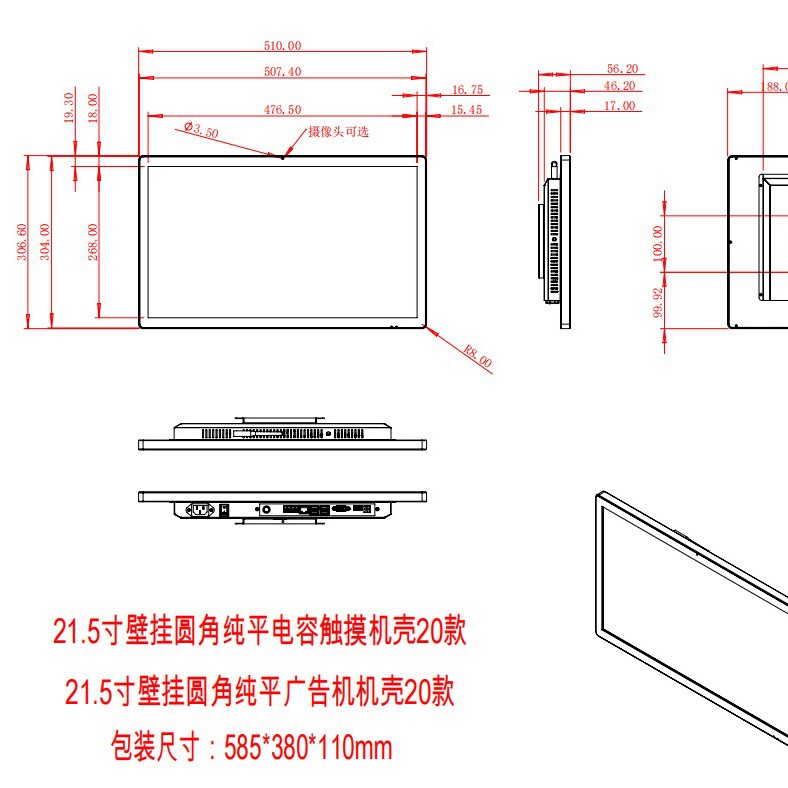 510.00
507.40
476.50
16.75
15.45
19.30
18.00
Ø3.50
摄像头可选
306.60
304.00
268.00
R8.00
56.20
46.20
17.00
188.0
100.00
99.92

21.5寸壁挂圆角纯平电容触摸机壳20款

21.5寸壁挂圆角纯平广告机机壳20款

包装尺寸：585*380*110mm