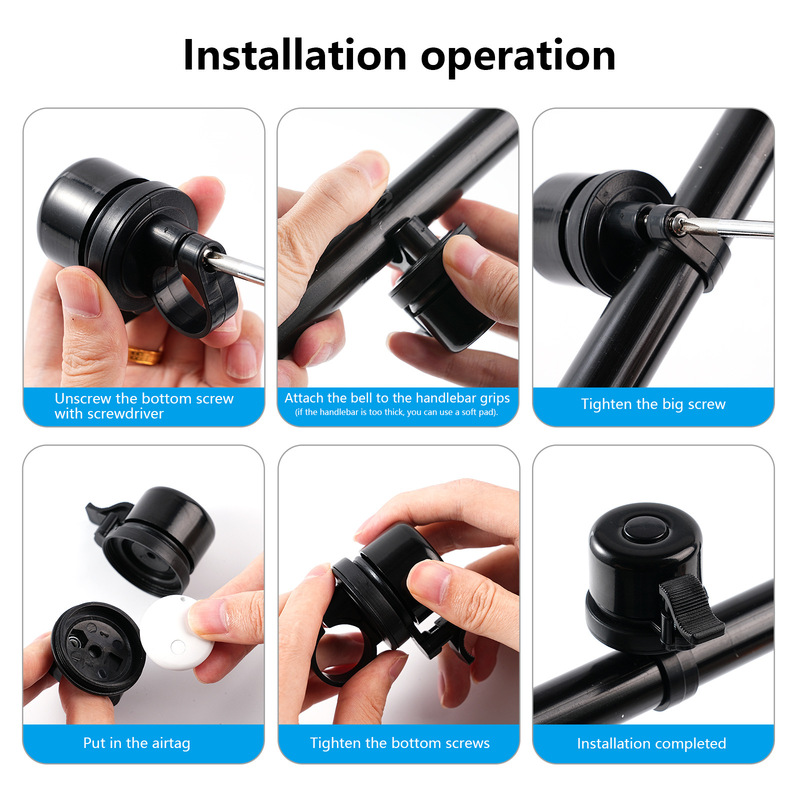 Installation operation

Unscrew the bottom screw with screwdriver

Attach the bell to the handlebar grips
(if the handlebar is too thick, you can use a soft pad).

Tighten the big screw

Put in the airtag

Tighten the bottom screws

Installation completed