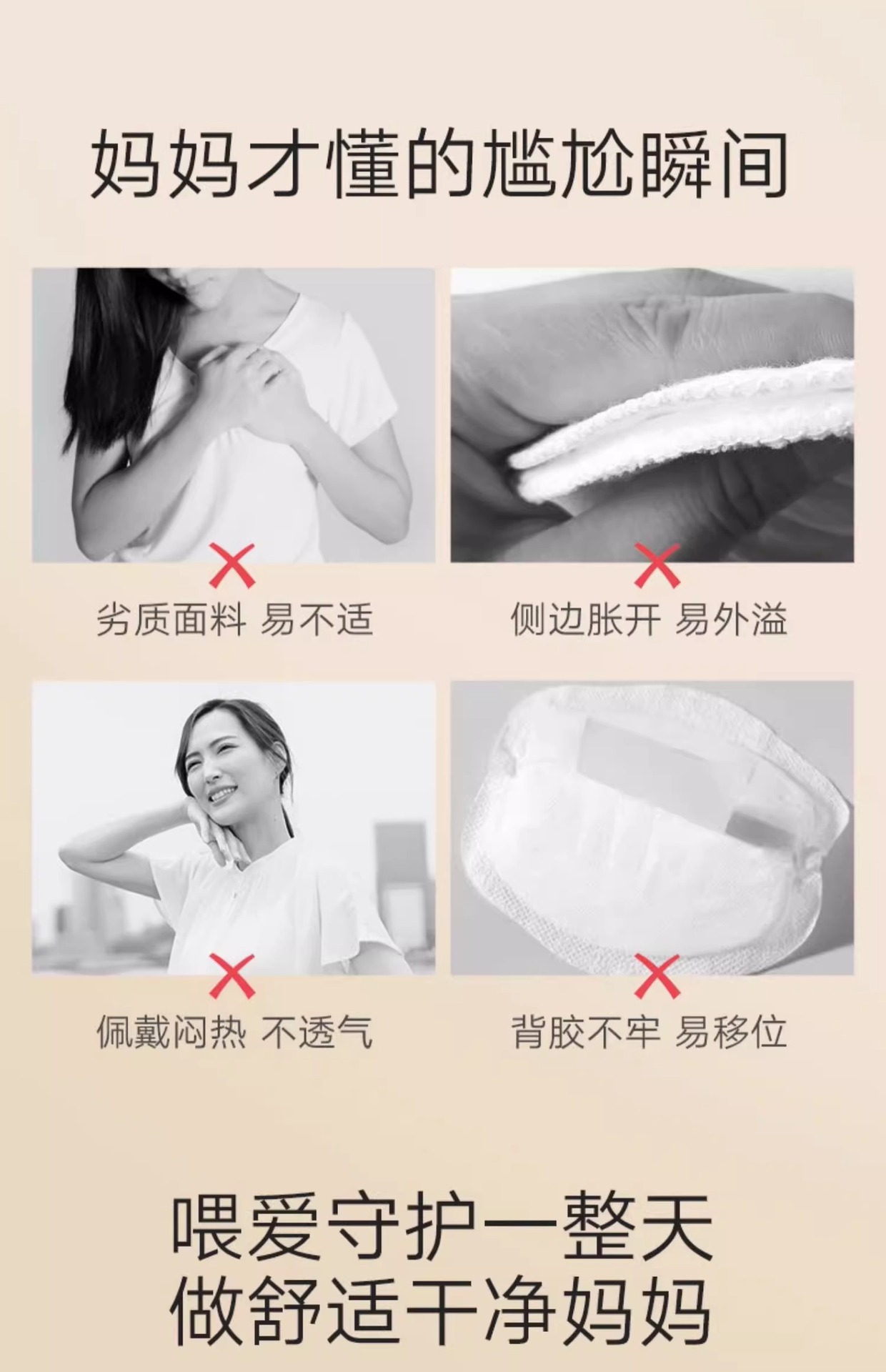 妈妈才懂的尴尬瞬间

劣质面料 易不适

侧边胀开 易外溢

佩戴闷热 不透气

背胶不牢 易移位

喂爱守护一整天
做舒适干净妈妈