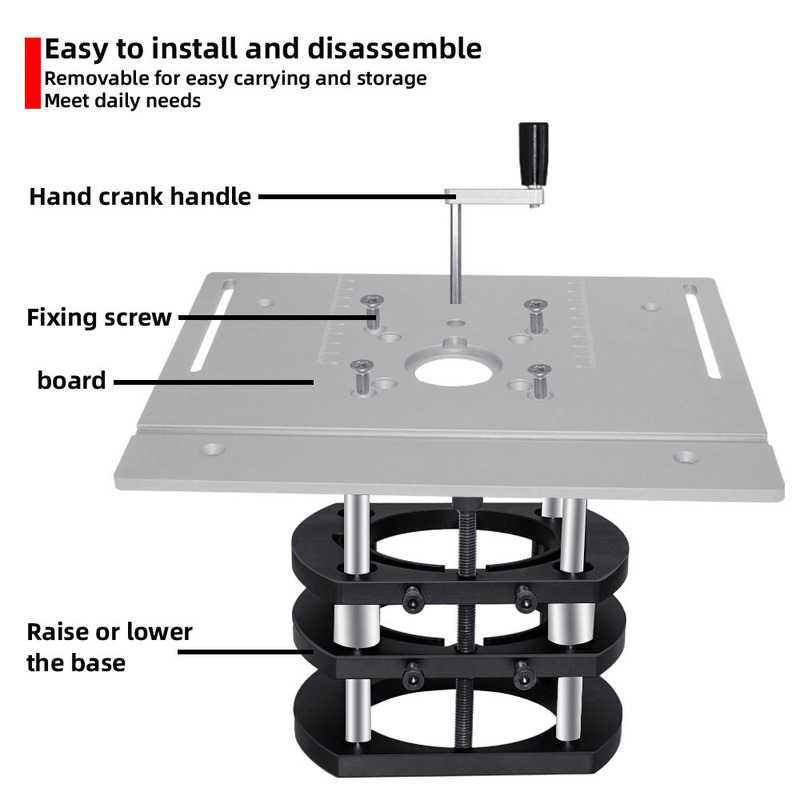 Easy to install and disassemble
Removable for easy carrying and storage
Meet daily needs

Hand crank handle

Fixing screw

board

Raise or lower the base