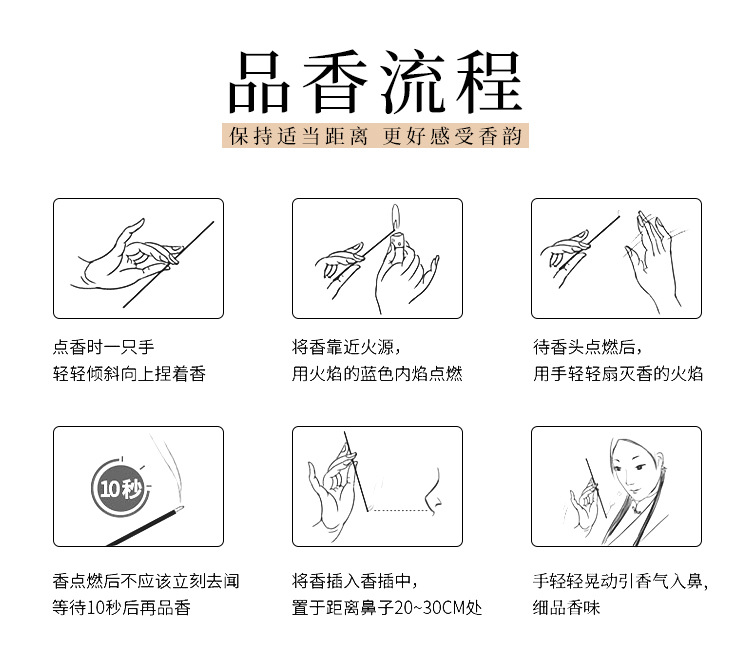 品香流程

保持适当距离 更好感受香韵

点香时一只手
轻轻倾斜向上捏着香

将香靠近火源，
用火焰的蓝色内焰点燃

待香头点燃后，
用手轻轻扇灭香的火焰

10秒

香点燃后不应该立刻去闻
等待10秒后再品香

将香插入香插中，
置于距离鼻子20~30CM处

手轻轻晃动引香气入鼻，
细品香味