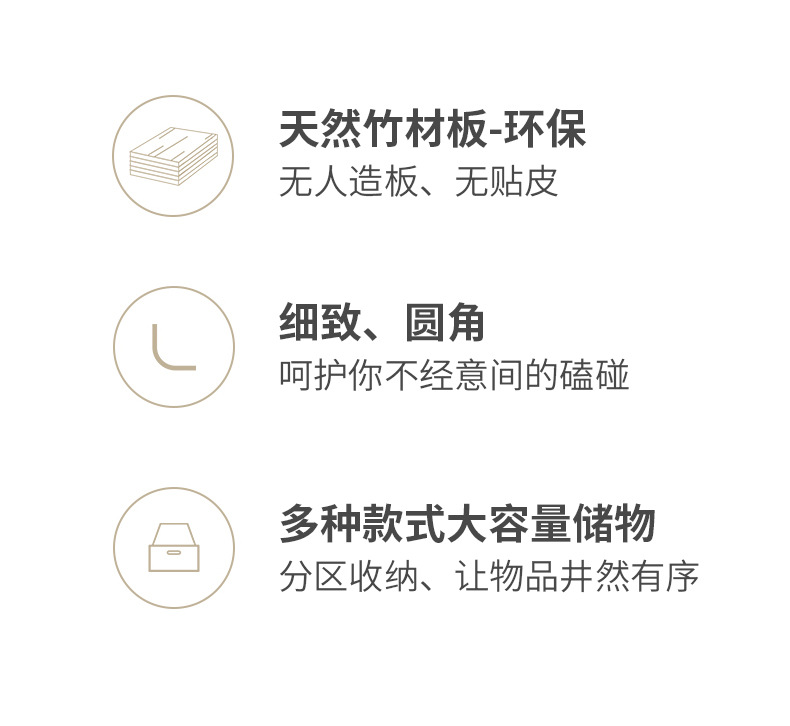 天然竹材板-环保
无人造板、无贴皮

细致、圆角
呵护你不经意间的磕碰

多种款式大容量储物
分区收纳、让物品井然有序