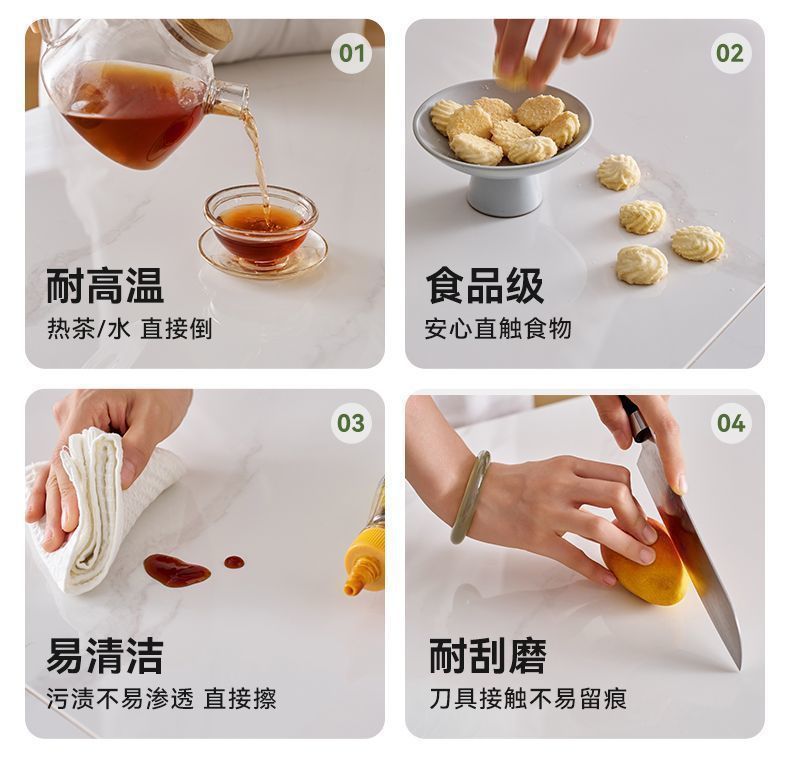 01

耐高温

热茶/水 直接倒

02

食品级

安心直触食物

03

易清洁

污渍不易渗透 直接擦

04

耐刮磨

刀具接触不易留痕