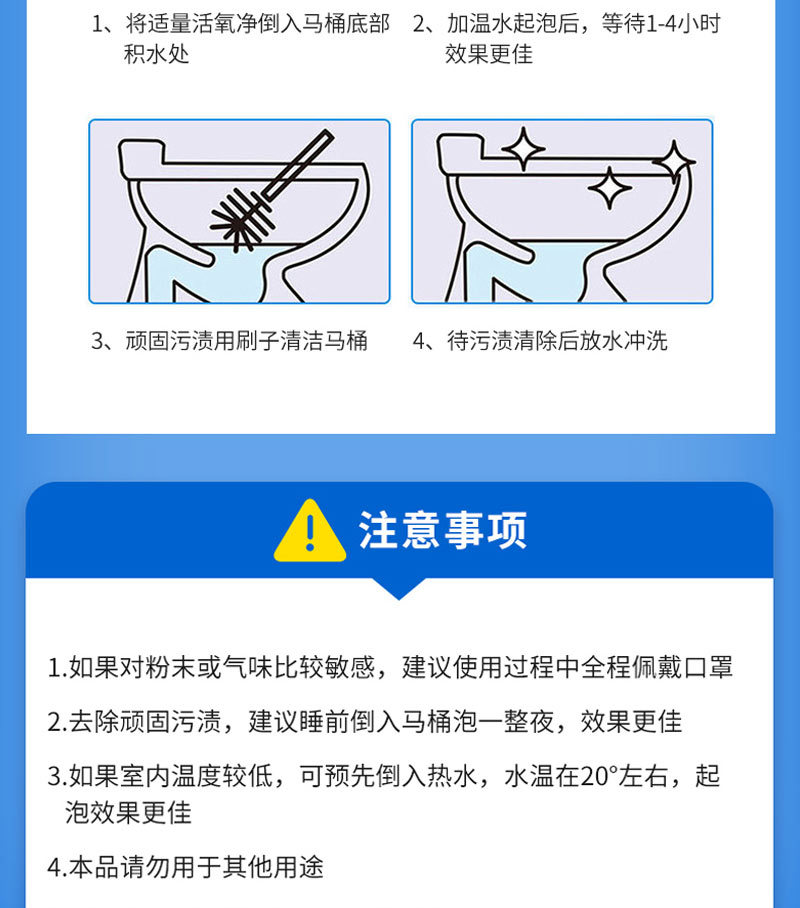 1、将适量活氧净倒入马桶底部积水处

2、加温水起泡后，等待1-4小时效果更佳

3、顽固污渍用刷子清洁马桶

4、待污渍清除后放水冲洗

注意事项

1.如果对粉末或气味比较敏感，建议使用过程中全程佩戴口罩

2.去除顽固污渍，建议睡前倒入马桶泡一整夜，效果更佳

3.如果室内温度较低，可预先倒入热水，水温在20°左右，起泡效果更佳

4.本品请勿用于其他用途