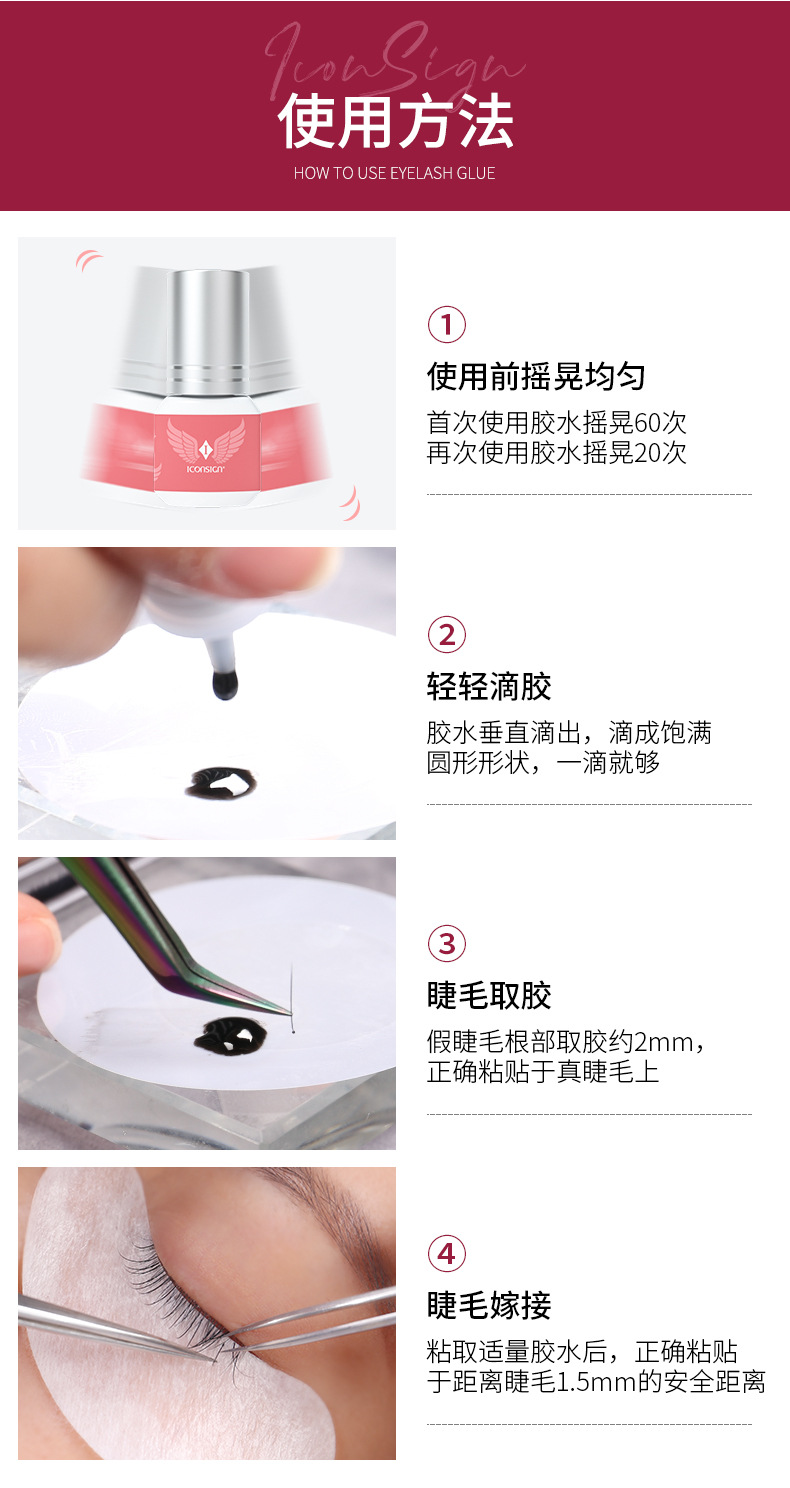 IconSign
使用方法
HOW TO USE EYELASH GLUE

ICONSIGN

①
使用前摇晃均匀
首次使用胶水摇晃60次
再次使用胶水摇晃20次

②
轻轻滴胶
胶水垂直滴出，滴成饱满圆形形状，一滴就够

③
睫毛取胶
假睫毛根部取胶约2mm，正确粘贴于真睫毛上

④
睫毛嫁接
粘取适量胶水后，正确粘贴于距离睫毛1.5mm的安全距离