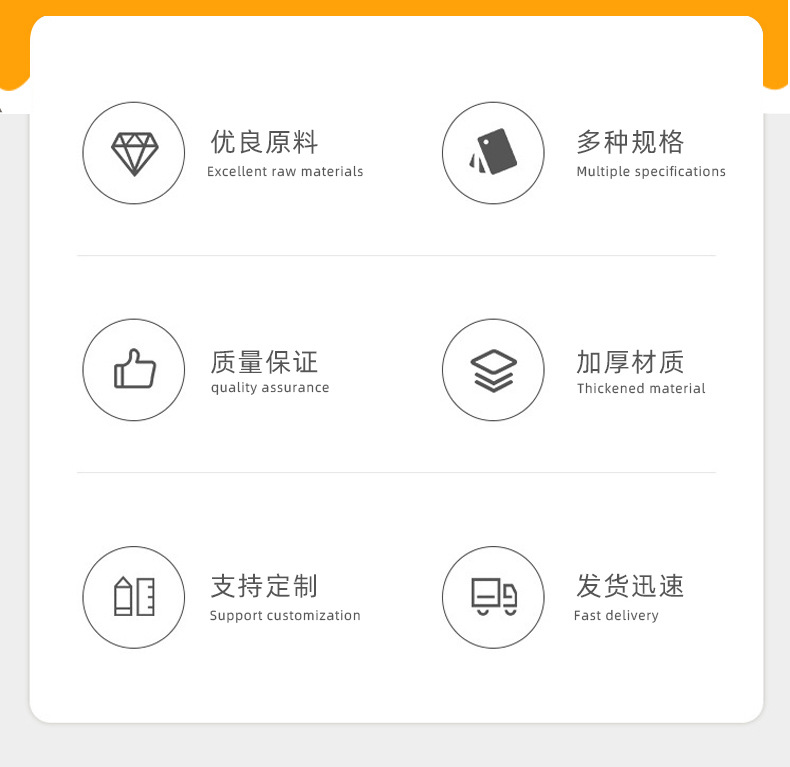 优良原料
Excellent raw materials

多种规格
Multiple specifications

质量保证
quality assurance

加厚材质
Thickened material

支持定制
Support customization

发货迅速
Fast delivery