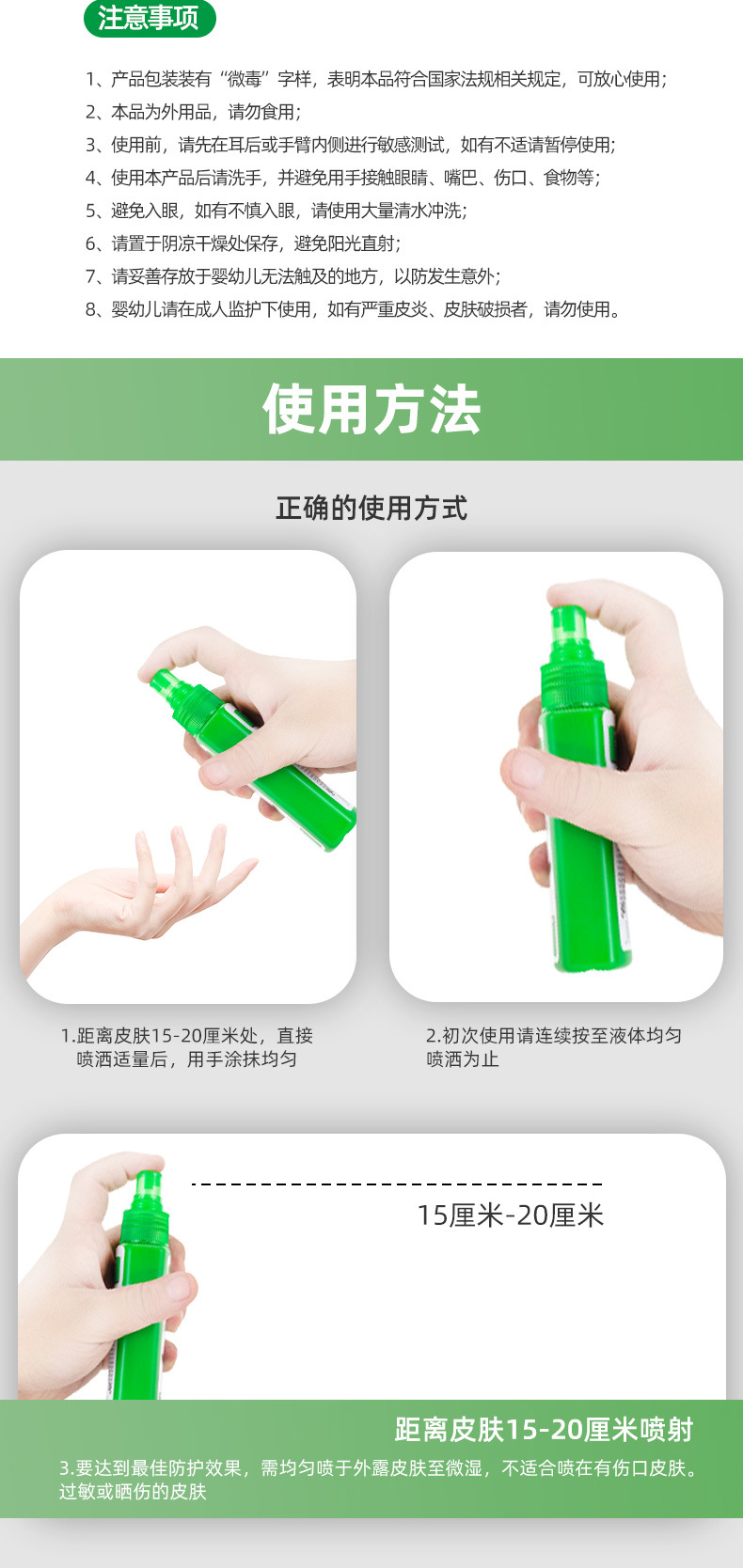 注意事项

1、产品包装装有“微毒”字样，表明本品符合国家法规相关规定，可放心使用；
2、本品为外用品，请勿食用；
3、使用前，请先在耳后或手臂内侧进行敏感测试，如有不适请暂停使用；
4、使用本产品后请洗手，并避免用手接触眼睛、嘴巴、伤口、食物等；
5、避免入眼，如有不慎入眼，请使用大量清水冲洗；
6、请置于阴凉干燥处保存，避免阳光直射；
7、请妥善存放于婴幼儿无法触及的地方，以防发生意外；
8、婴幼儿请在成人监护下使用，如有严重皮炎、皮肤破损者，请勿使用。

使用方法

正确的使用方式

1.距离皮肤15-20厘米处，直接喷洒适量后，用手涂抹均匀

2.初次使用请连续按至液体均匀喷洒为止

15厘米-20厘米

距离皮肤15-20厘米喷射

3.要达到最佳防护效果，需均匀喷于外露皮肤至微湿，不适合喷在有伤口皮肤。过敏或晒伤的皮肤