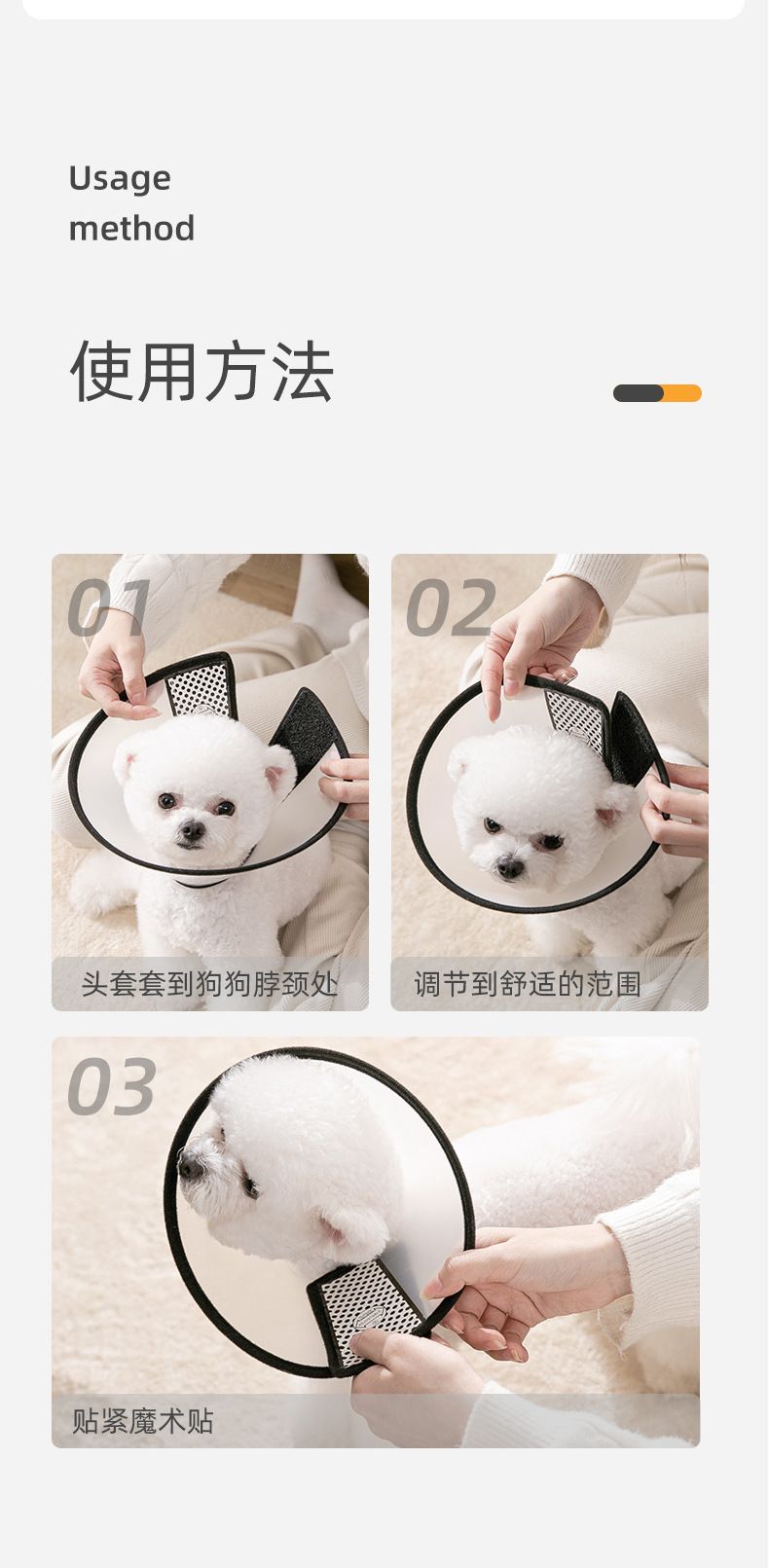 Usage
method

使用方法

01

头套套到狗狗脖颈处

02

调节到舒适的范围

03

贴紧魔术贴