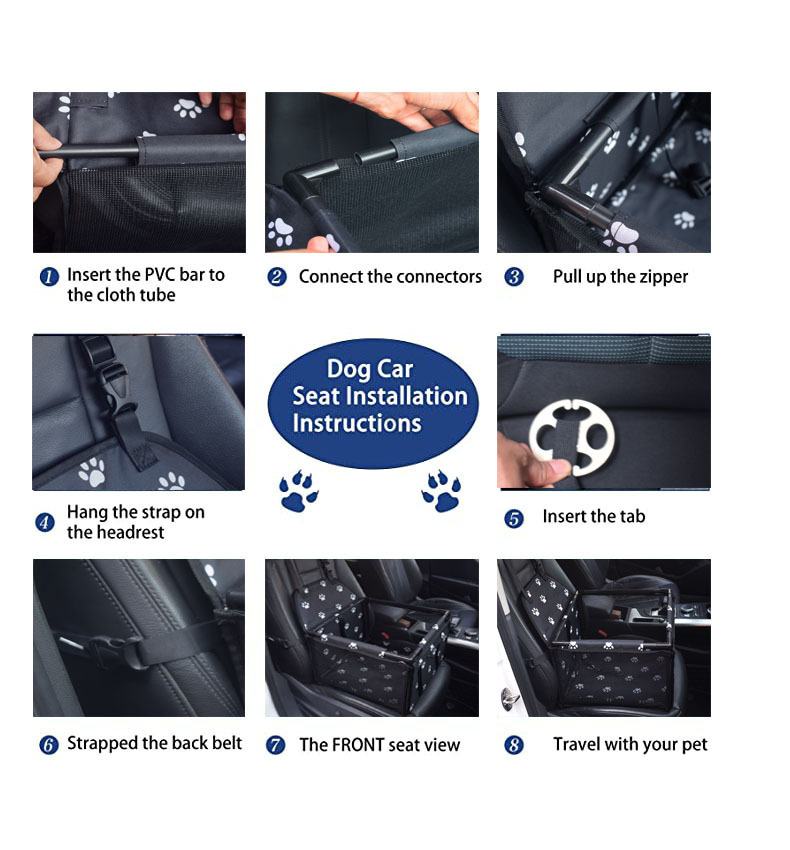 1 Insert the PVC bar to the cloth tube

2 Connect the connectors

3 Pull up the zipper

4 Hang the strap on the headrest

Dog Car Seat Installation Instructions

5 Insert the tab

6 Strapped the back belt

7 The FRONT seat view

8 Travel with your pet