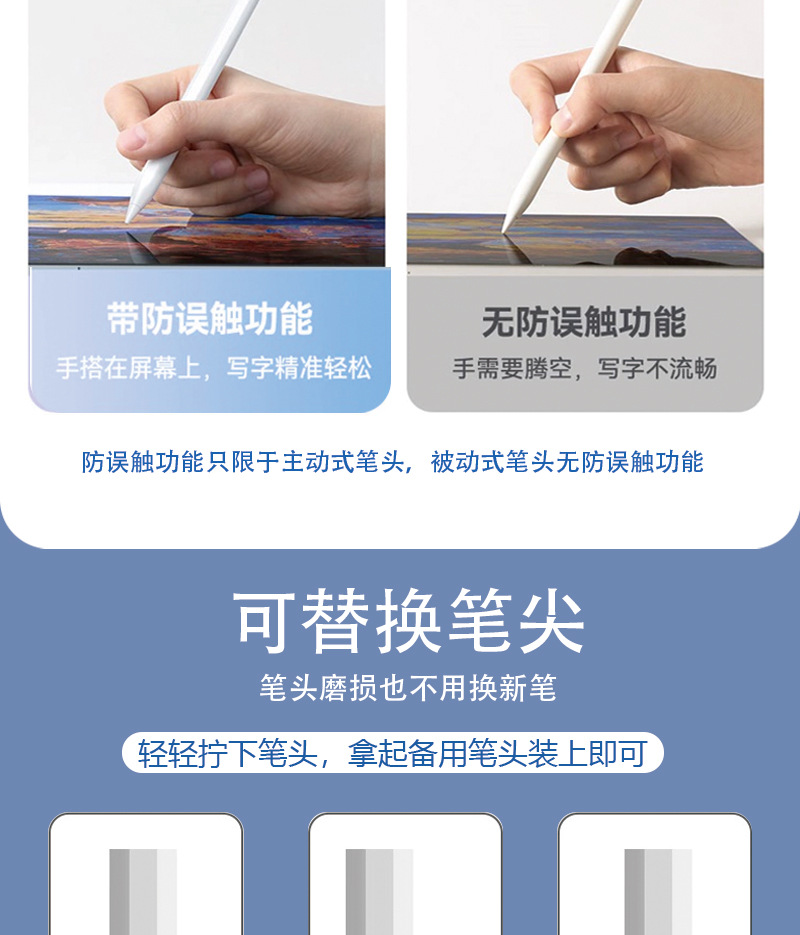 带防误触功能
手搭在屏幕上，写字精准轻松

无防误触功能
手需要腾空，写字不流畅

防误触功能只限于主动式笔头，被动式笔头无防误触功能

可替换笔尖
笔头磨损也不用换新笔

轻轻拧下笔头，拿起备用笔头装上即可