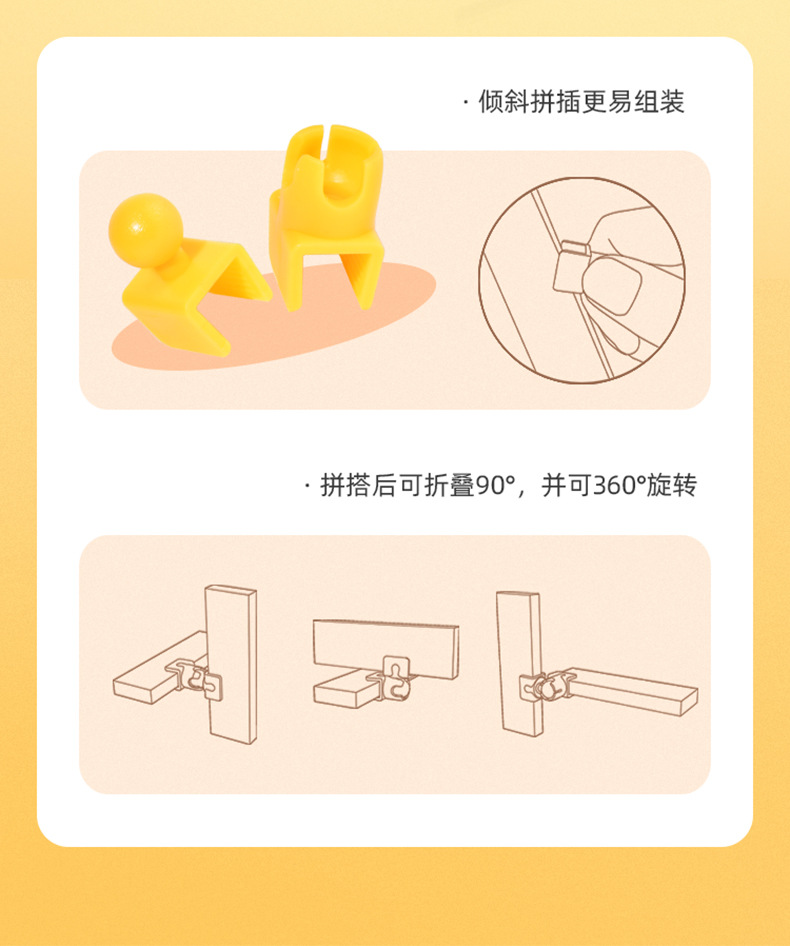 · 倾斜拼插更易组装

· 拼搭后可折叠90°，并可360°旋转