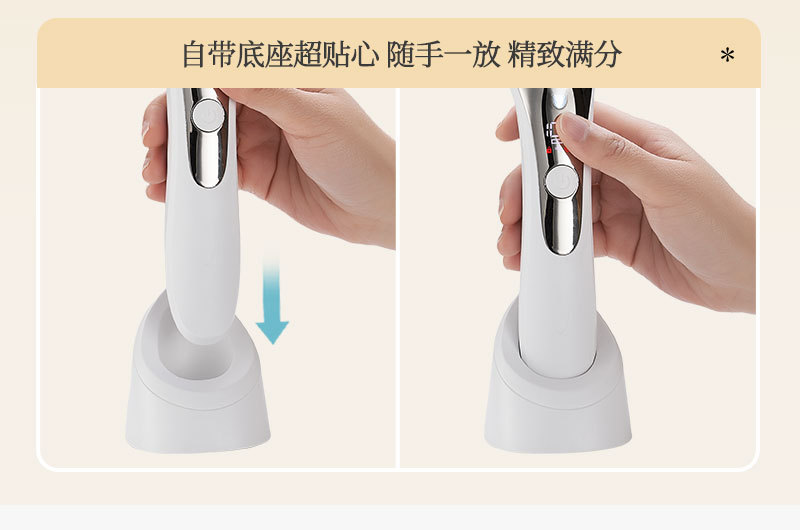 自带底座超贴心 随手一放 精致满分 *