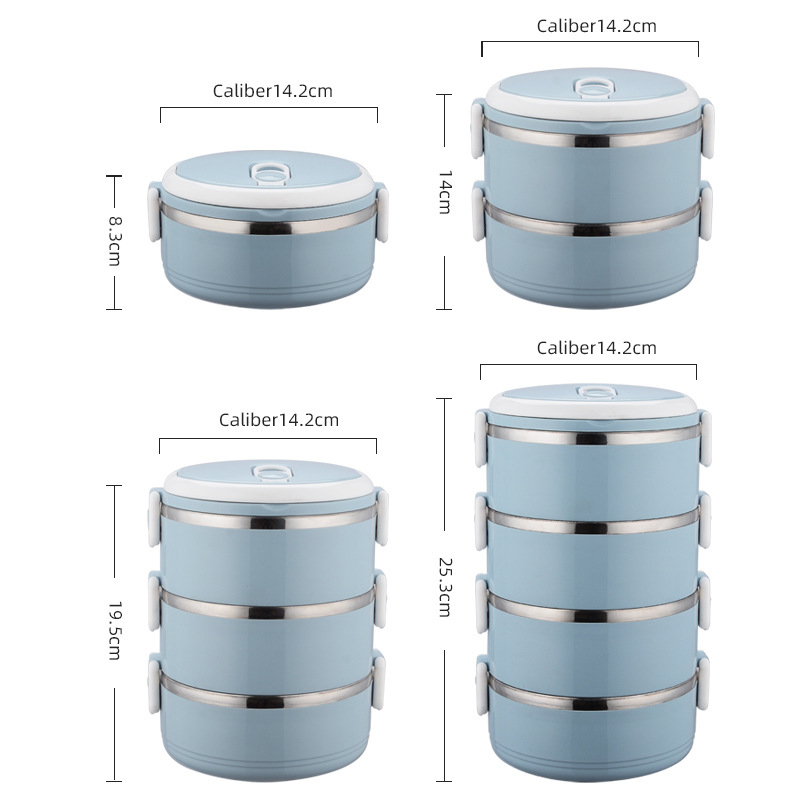 Caliber14.2cm

8.3cm

Caliber14.2cm

14cm

Caliber14.2cm

19.5cm

Caliber14.2cm

25.3cm