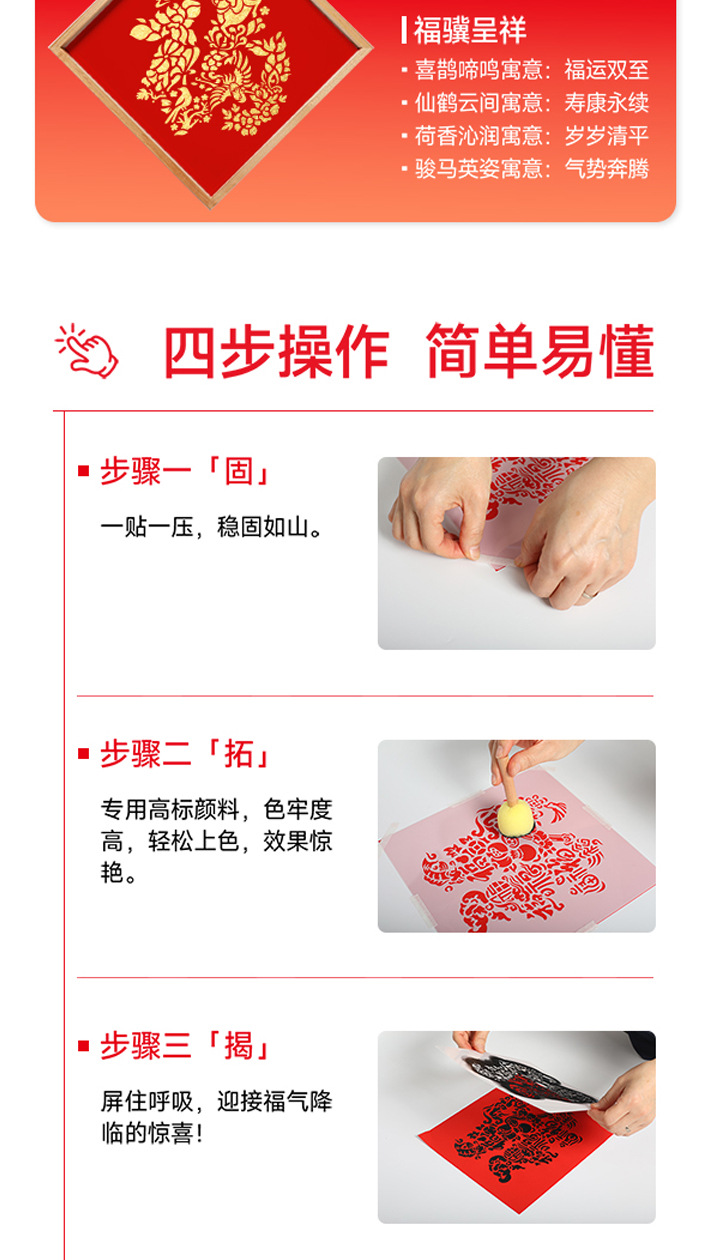 福骥呈祥

· 喜鹊啼鸣寓意：福运双至
· 仙鹤云间寓意：寿康永续
· 荷香沁润寓意：岁岁清平
· 骏马英姿寓意：气势奔腾

四步操作 简单易懂

步骤一「固」

一贴一压，稳固如山。

步骤二「拓」

专用高标颜料，色牢度高，轻松上色，效果惊艳。

步骤三「揭」

屏住呼吸，迎接福气降临的惊喜！