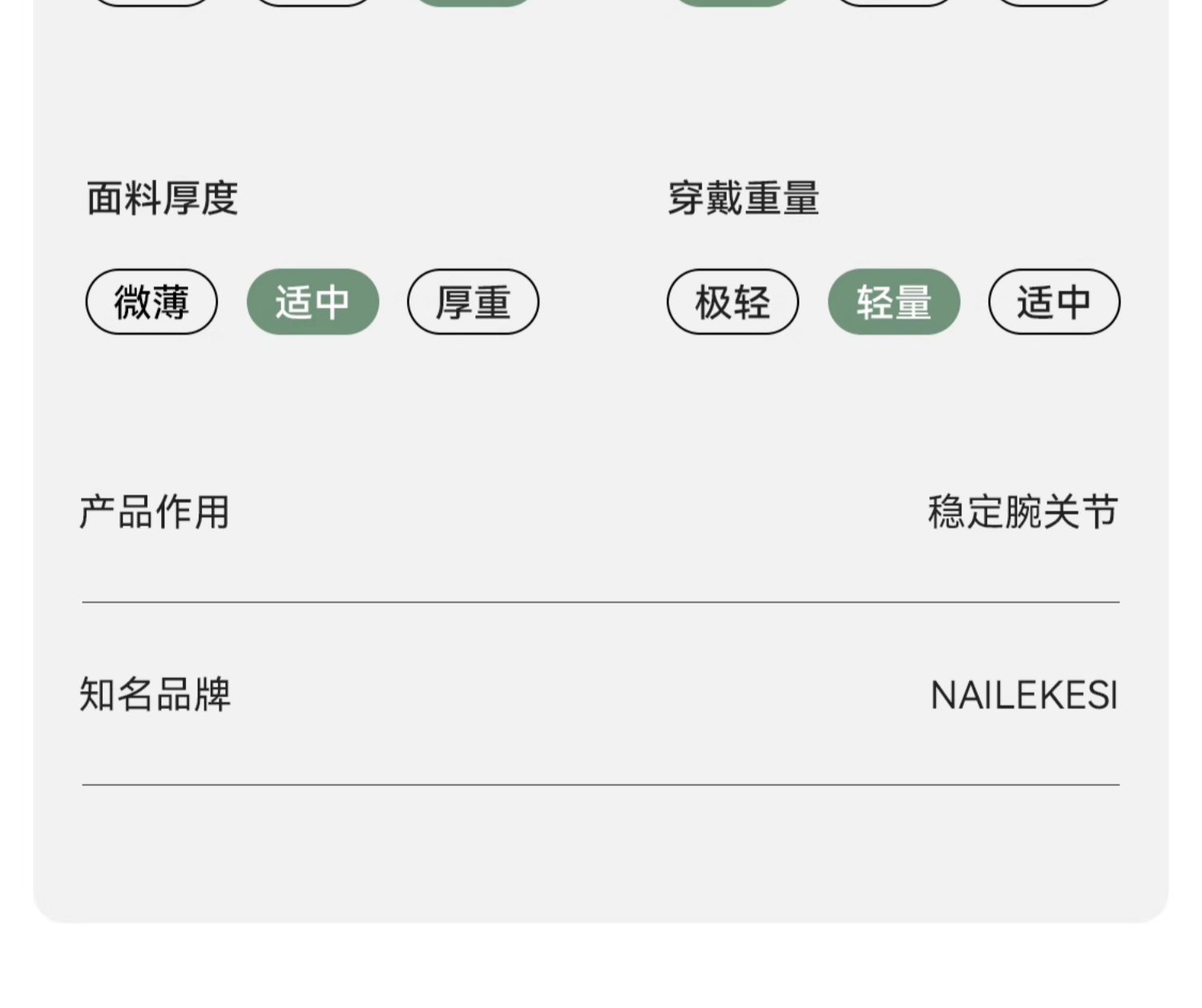 面料厚度

微薄 适中 厚重

穿戴重量

极轻 轻量 适中

产品作用 稳定腕关节

知名品牌 NAILEKESI