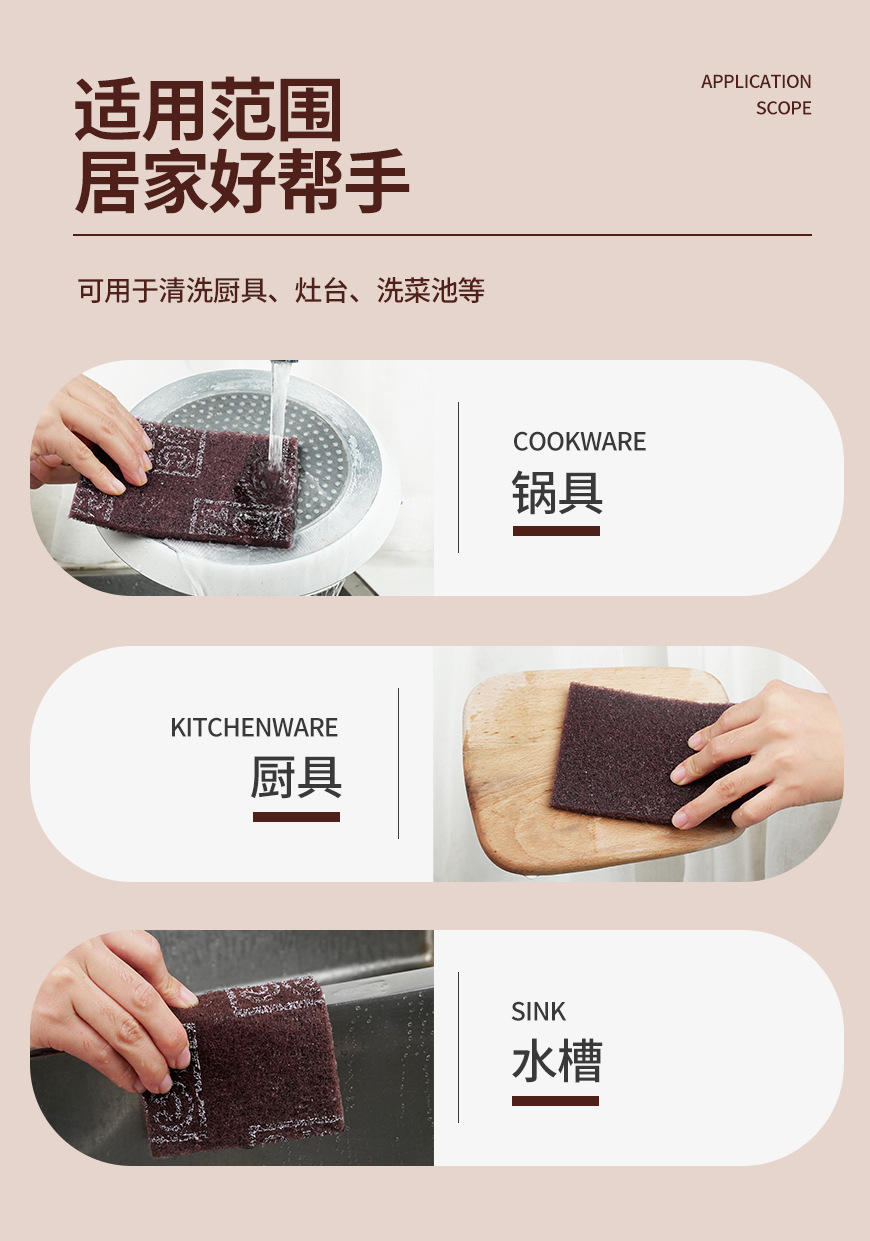 适用范围
居家好帮手

APPLICATION SCOPE

可用于清洗厨具、灶台、洗菜池等

COOKWARE
锅具

KITCHENWARE
厨具

SINK
水槽