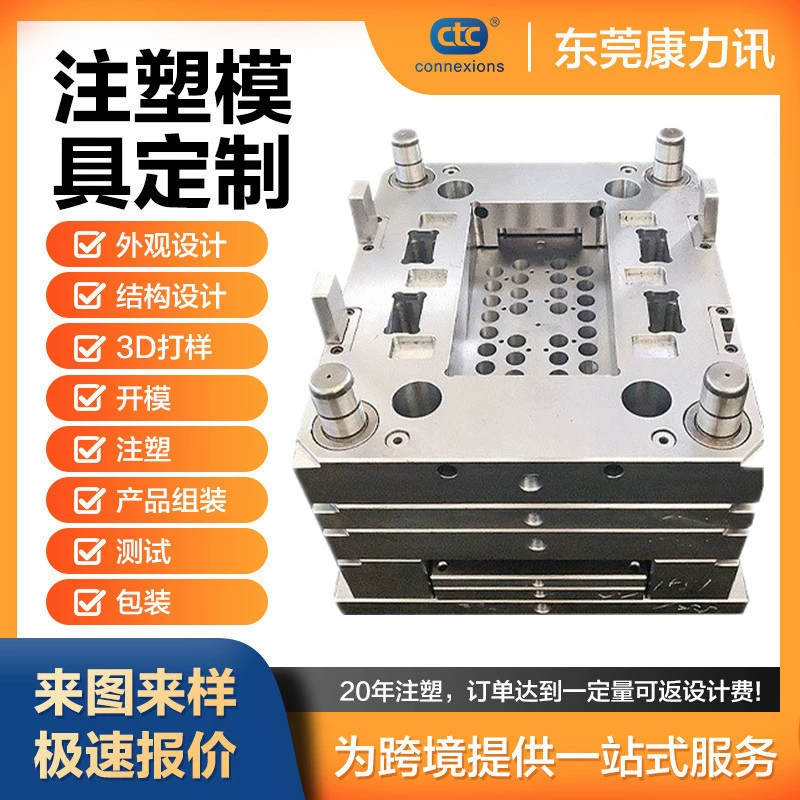 ctc®
connexions

东莞康力讯

注塑模具定制

外观设计

结构设计

3D打样

开模

注塑

产品组装

测试

包装

来图来样
极速报价

20年注塑，订单达到一定量可返设计费!

为跨境提供一站式服务