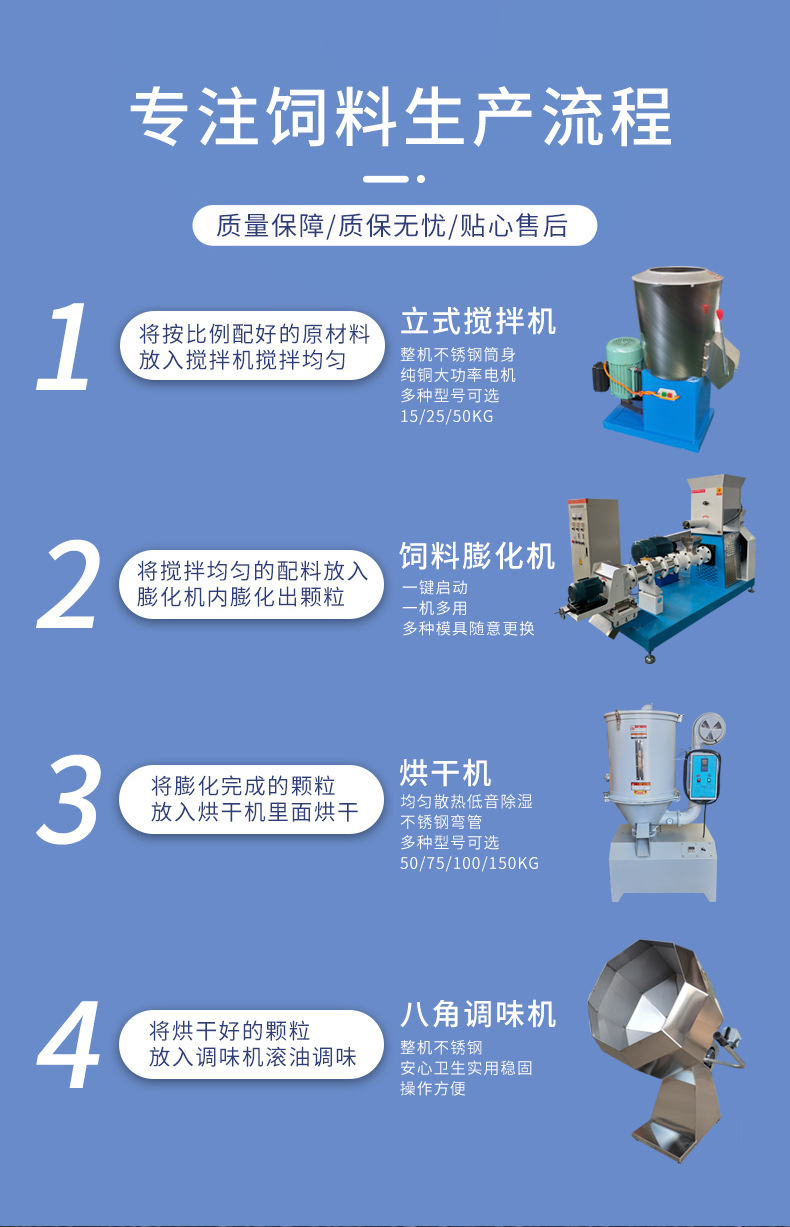 专注饲料生产流程

质量保障/质保无忧/贴心售后

1

将按比例配好的原材料放入搅拌机搅拌均匀

立式搅拌机

整机不锈钢筒身
纯铜大功率电机
多种型号可选
15/25/50KG

2

将搅拌均匀的配料放入膨化机内膨化出颗粒

饲料膨化机

一键启动
一机多用
多种模具随意更换

3

将膨化完成的颗粒放入烘干机里面烘干

烘干机

均匀散热低音除湿
不锈钢弯管
多种型号可选
50/75/100/150KG

4

将烘干好的颗粒放入调味机滚油调味

八角调味机

整机不锈钢
安心卫生实用稳固
操作方便