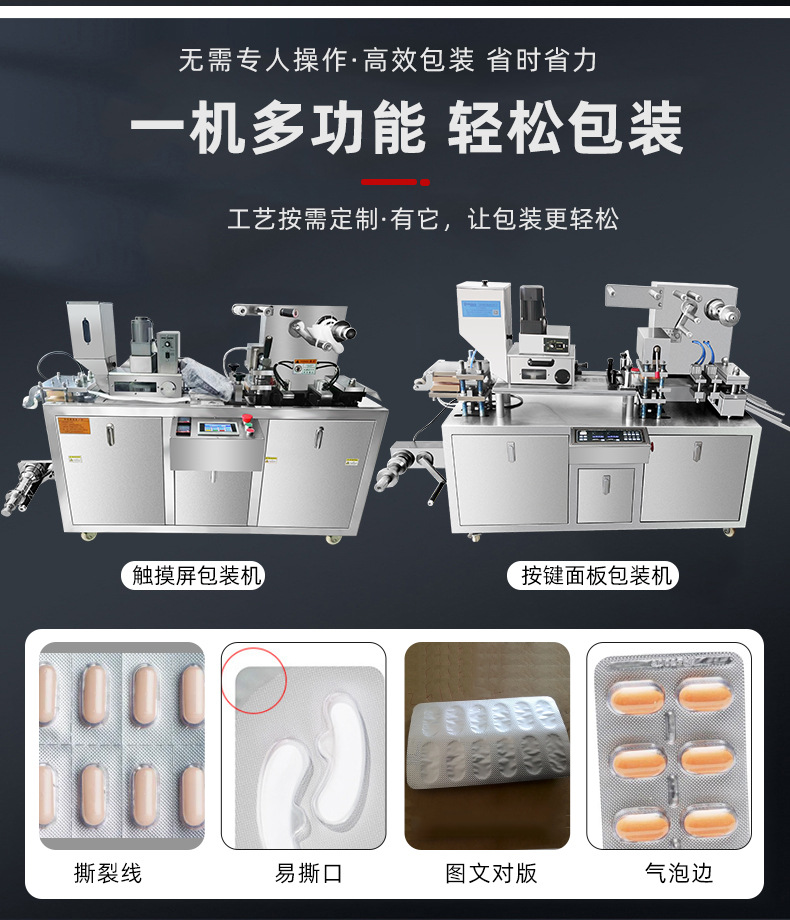 无需专人操作·高效包装 省时省力

一机多功能 轻松包装

工艺按需定制·有它，让包装更轻松

触摸屏包装机

按键面板包装机

撕裂线

易撕口

图文对版

气泡边