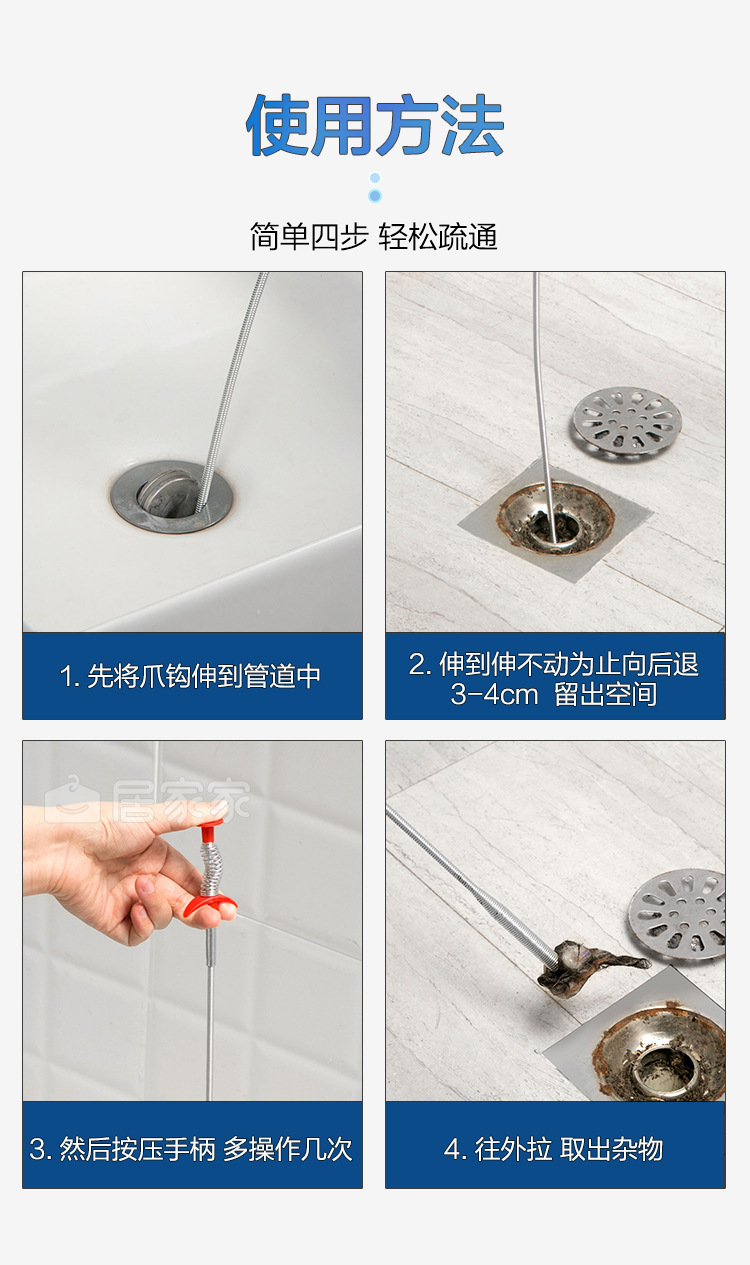 使用方法

简单四步 轻松疏通

1. 先将爪钩伸到管道中

2. 伸到伸不动为止向后退 3-4cm 留出空间

居家家

3. 然后按压手柄 多操作几次

4. 往外拉 取出杂物