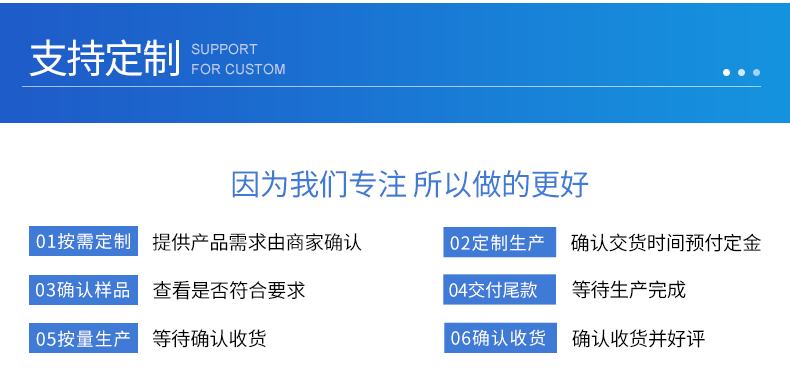 支持定制 SUPPORT FOR CUSTOM

因为我们专注 所以做的更好

01按需定制 提供产品需求由商家确认

03确认样品 查看是否符合要求

05按量生产 等待确认收货

02定制生产 确认交货时间预付定金

04交付尾款 等待生产完成

06确认收货 确认收货并好评